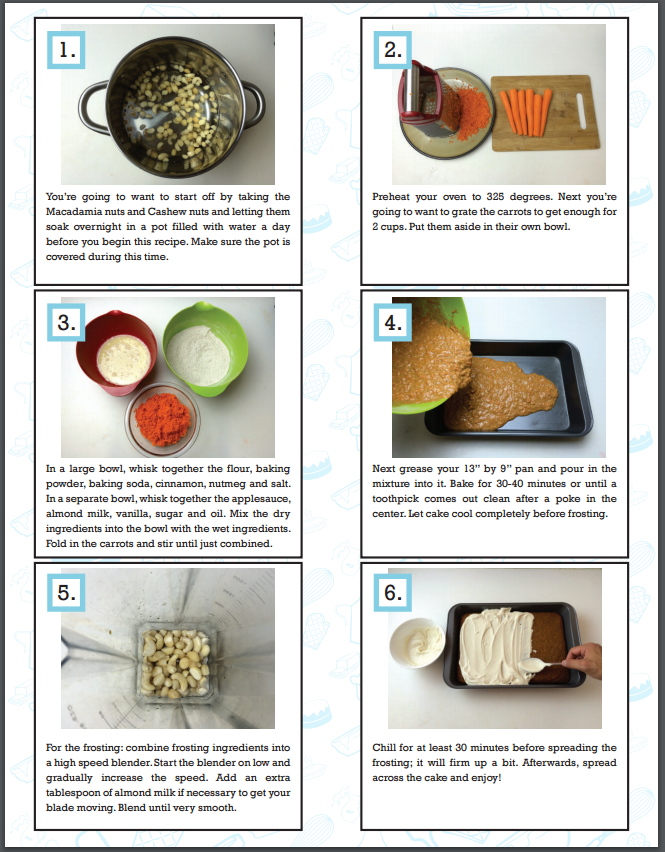 1.

You're going to want to start off by taking the Macadamia nuts and Cashew nuts and letting them soak overnight in a pot filled with water a day before you begin this recipe. Make sure the pot is covered during this time.

2.

Preheat your oven to 325 degrees. Next you're going to want to grate the carrots to get enough for 2 cups. Put them aside in their own bowl.

3.

In a large bowl, whisk together the flour, baking powder, baking soda, cinnamon, nutmeg and salt. In a separate bowl, whisk together the applesauce, almond milk, vanilla, sugar and oil. Mix the dry ingredients into the bowl with the wet ingredients. Fold in the carrots and stir until just combined.

4.

Next grease your 13" by 9" pan and pour in the mixture into it. Bake for 30-40 minutes or until a toothpick comes out clean after a poke in the center. Let cake cool completely before frosting.

5.

For the frosting: combine frosting ingredients into a high speed blender. Start the blender on low and gradually increase the speed. Add an extra tablespoon of almond milk if necessary to get your blade moving. Blend until very smooth.

6.

Chill for at least 30 minutes before spreading the frosting; it will firm up a bit. Afterwards, spread across the cake and enjoy!