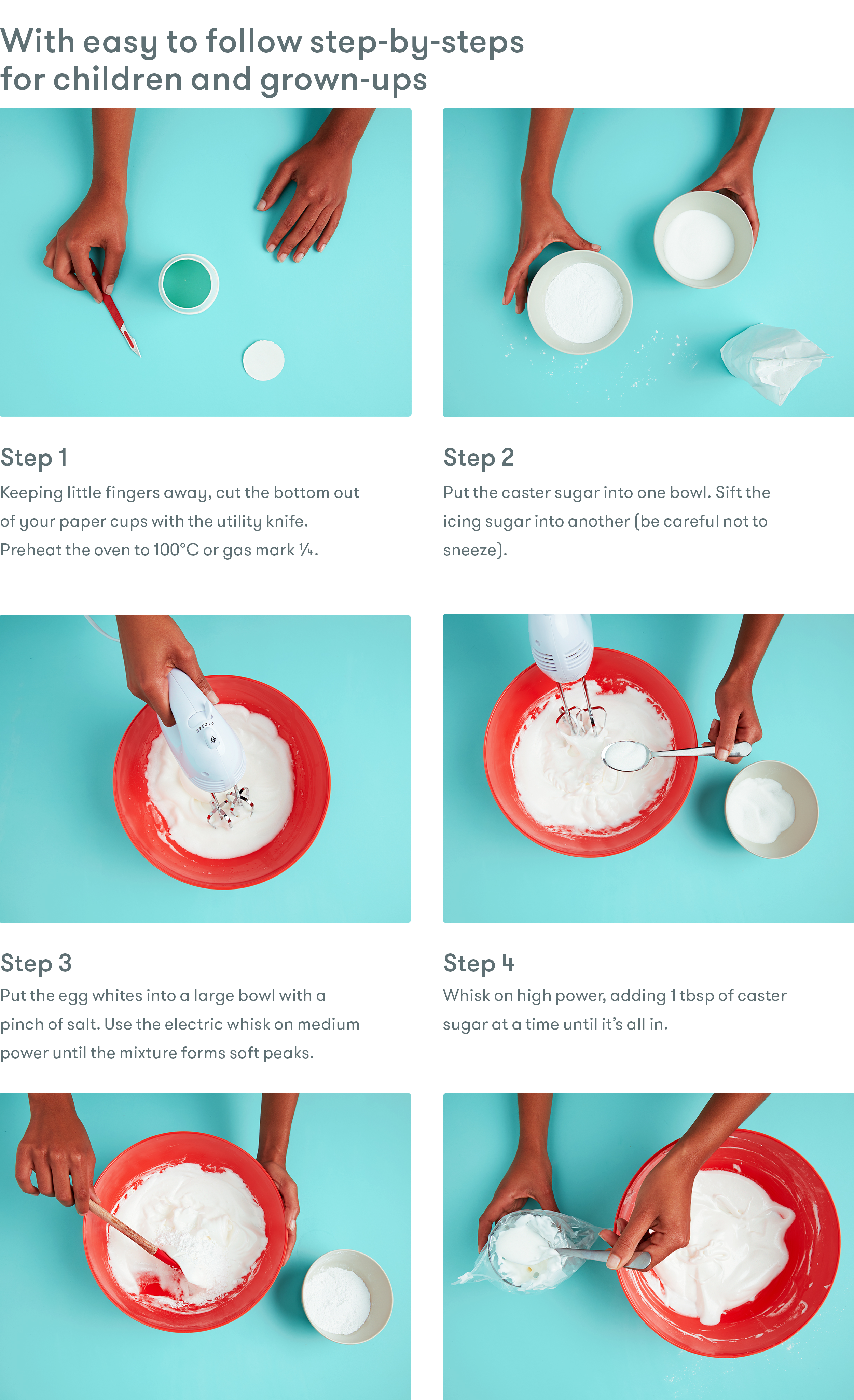 With easy to follow step-by-steps for children and grown-ups

Step 1
Keeping little fingers away, cut the bottom out of your paper cups with the utility knife. Preheat the oven to 100°C or gas mark ¼.

Step 2
Put the caster sugar into one bowl. Sift the icing sugar into another (be careful not to sneeze).

Step 3
Put the egg whites into a large bowl with a pinch of salt. Use the electric whisk on medium power until the mixture forms soft peaks.

Step 4
Whisk on high power, adding 1 tbsp of caster sugar at a time until it's all in.