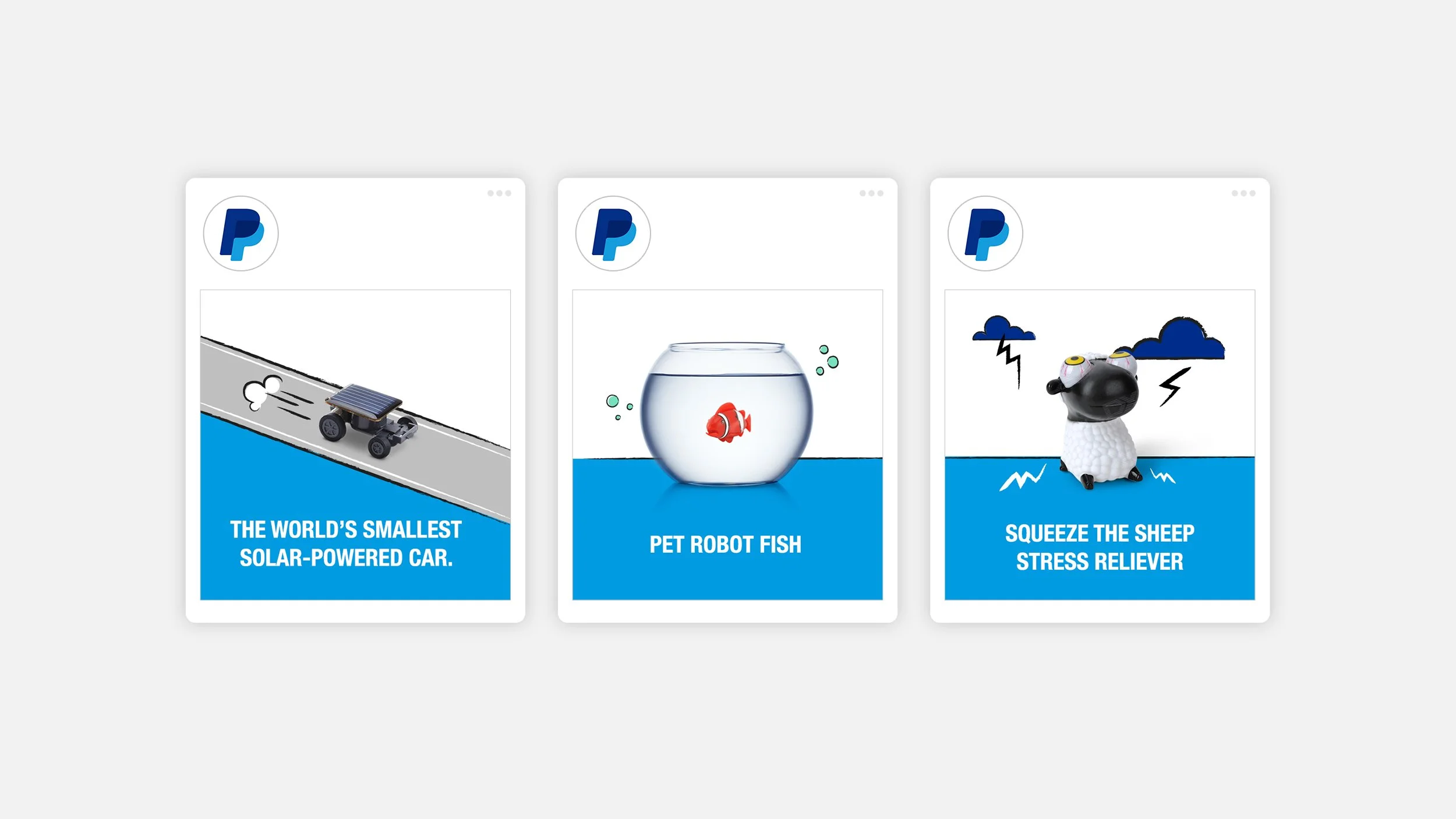 THE WORLD'S SMALLEST SOLAR-POWERED CAR.

PET ROBOT FISH

SQUEEZE THE SHEEP STRESS RELIEVER