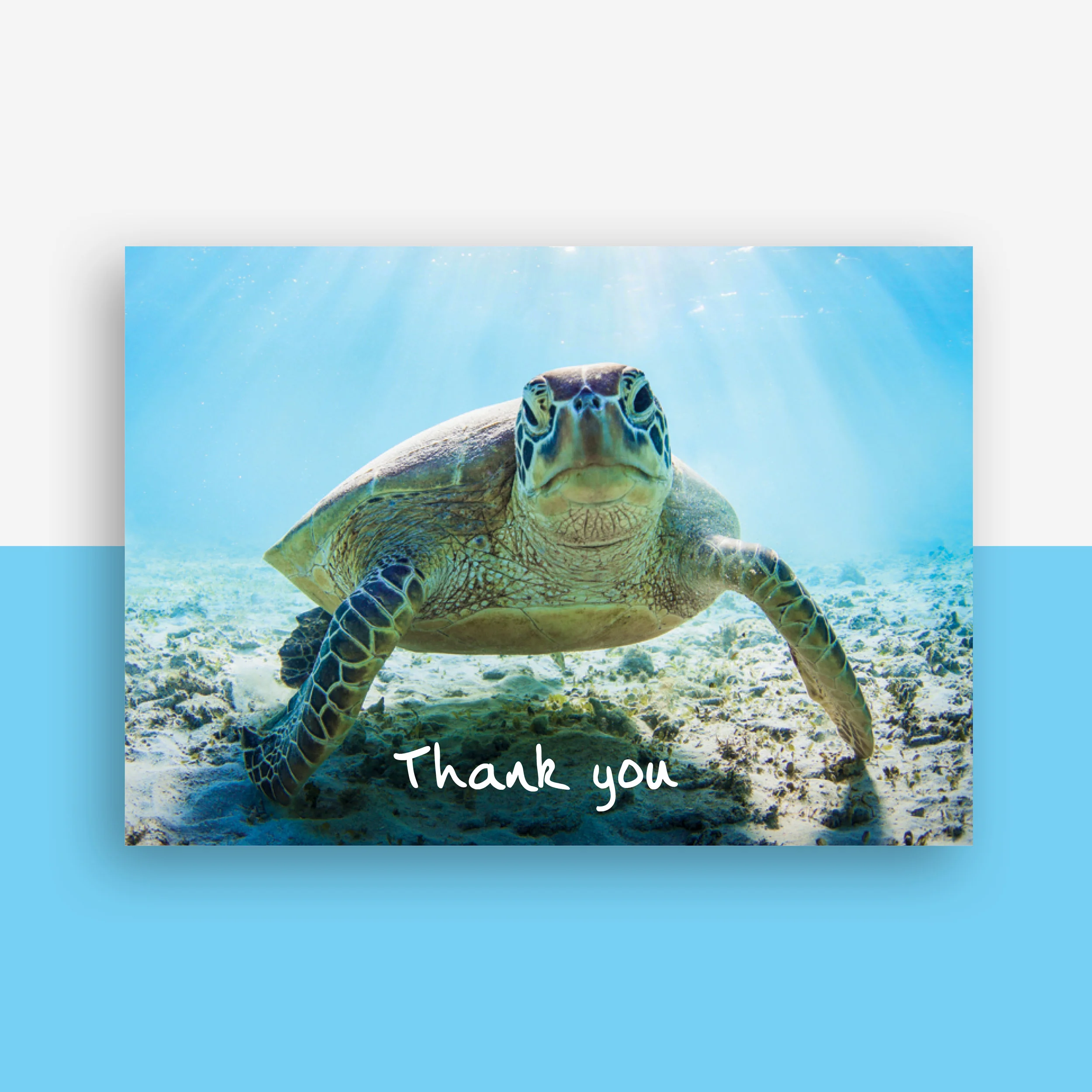 Thank you