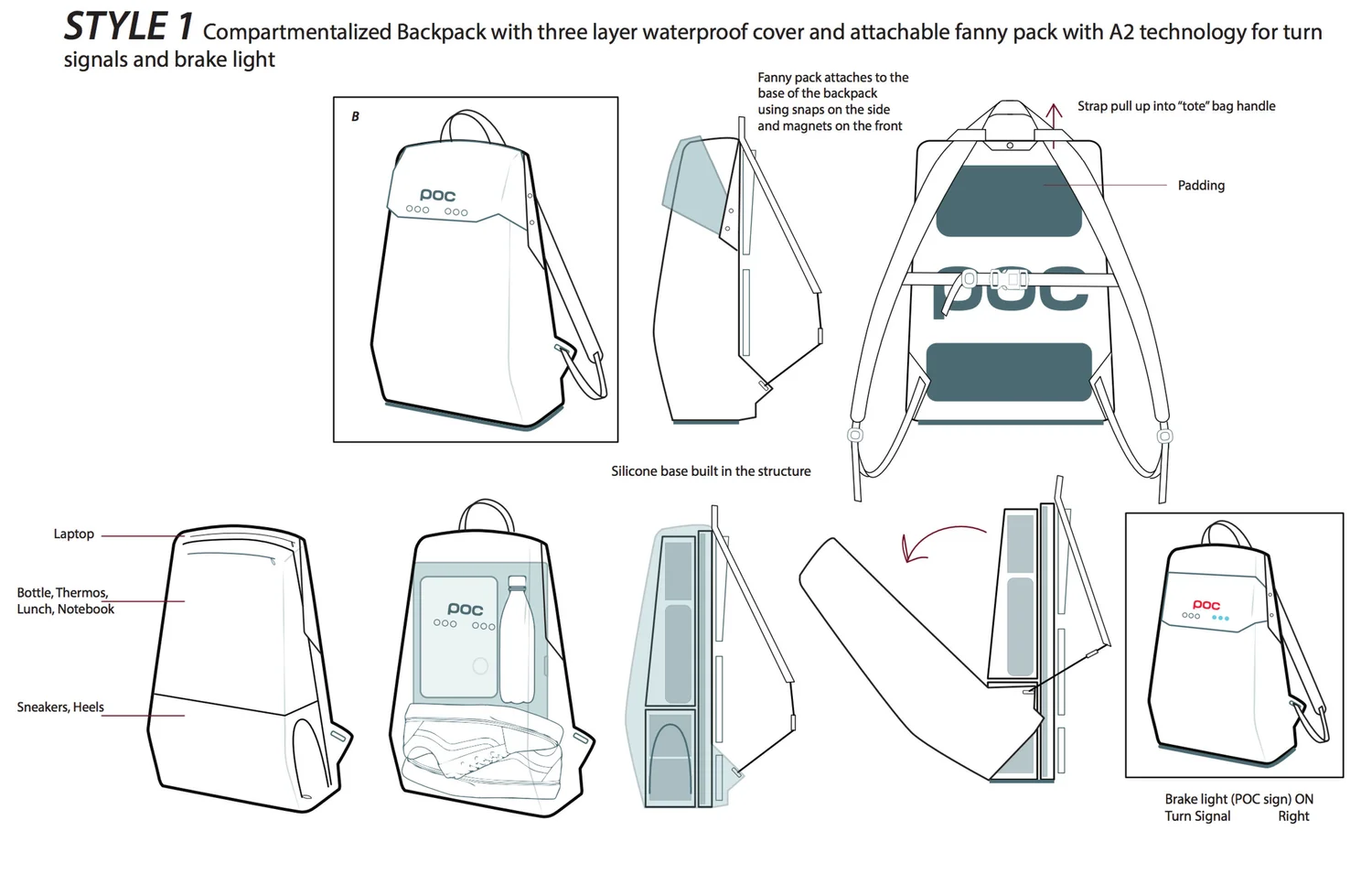 STYLE 1 Compartmentalized Backpack with three layer waterproof cover and attachable fanny pack with A2 technology for turn signals and brake light

B

POC

Fanny pack attaches to the base of the backpack using snaps on the side and magnets on the front

Strap pull up into "tote" bag handle

Padding

POC

Silicone base built in the structure

Laptop

Bottle, Thermos, Lunch, Notebook

Sneakers, Heels

POC

POC

Brake light (POC sign) ON
Turn Signal Right