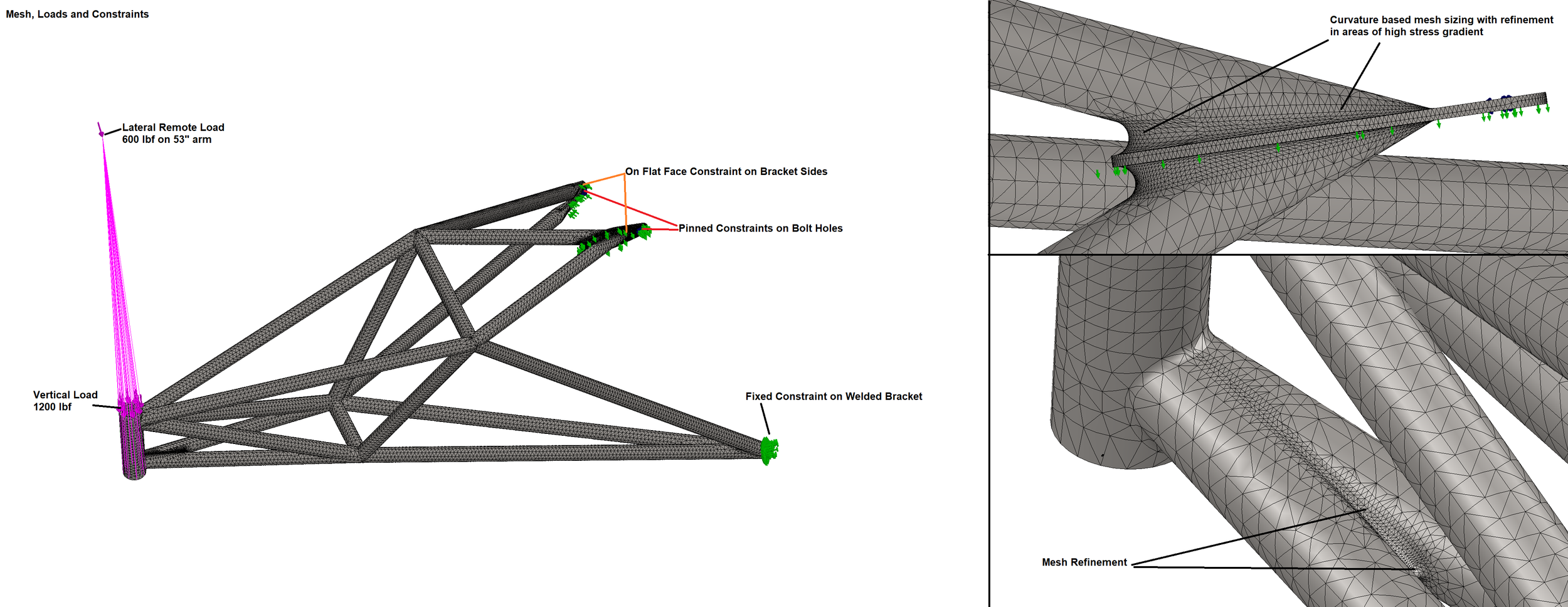 Mesh, Loads and Constraints

Lateral Remote Load
600 lbf on 53" arm

On Flat Face Constraint on Bracket Sides

Pinned Constraints on Bolt Holes

Vertical Load
1200 lbf

Fixed Constraint on Welded Bracket

Curvature based mesh sizing with refinement in areas of high stress gradient

Mesh Refinement