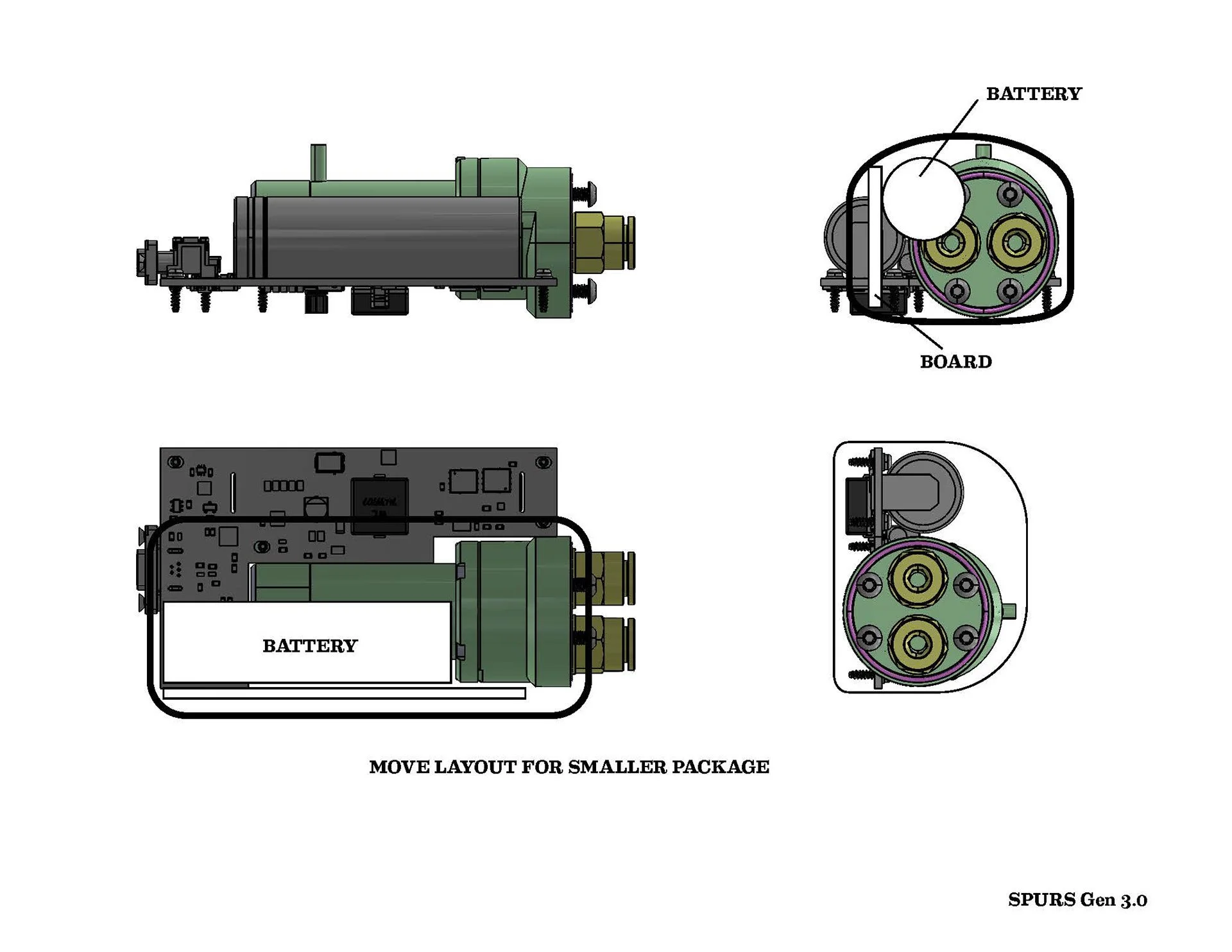 BATTERY

BOARD

BATTERY

MOVE LAYOUT FOR SMALLER PACKAGE

SPURS Gen 3.0