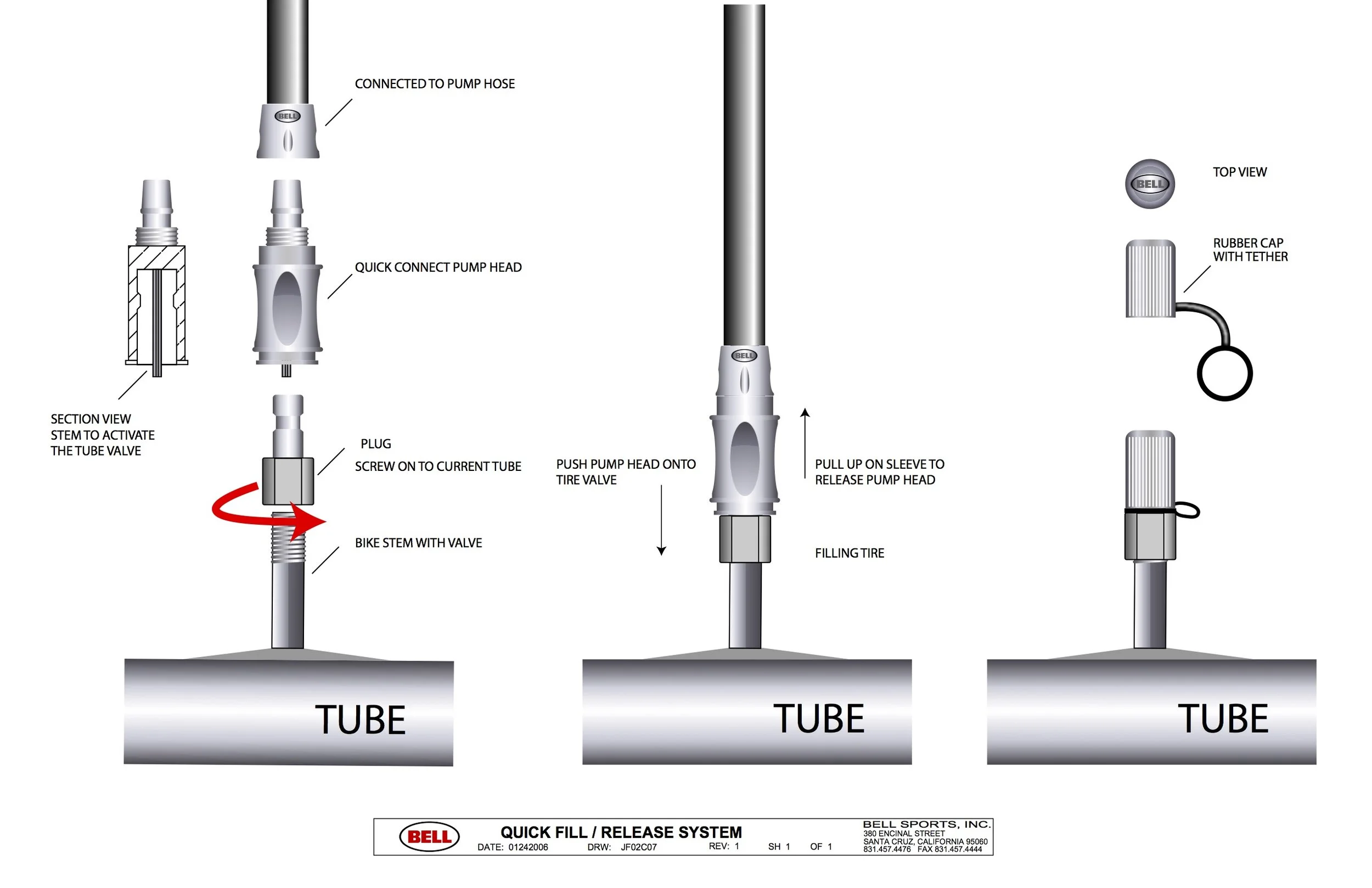 CONNECTED TO PUMP HOSE

BELL

QUICK CONNECT PUMP HEAD

SECTION VIEW
STEM TO ACTIVATE
THE TUBE VALVE

PLUG

SCREW ON TO CURRENT TUBE

BIKE STEM WITH VALVE

TUBE

BELL

PUSH PUMP HEAD ONTO TIRE VALVE

PULL UP ON SLEEVE TO RELEASE PUMP HEAD

FILLING TIRE

TUBE

BELL

TOP VIEW

RUBBER CAP WITH TETHER

TUBE

BELL

QUICK FILL / RELEASE SYSTEM

DATE: 01242006 DRW: JF02C07 REV: 1 SH 1 OF 1

BELL SPORTS, INC.
380 ENCINAL STREET
SANTA CRUZ, CALIFORNIA 95060
831.457.4476 FAX 831.457.4444