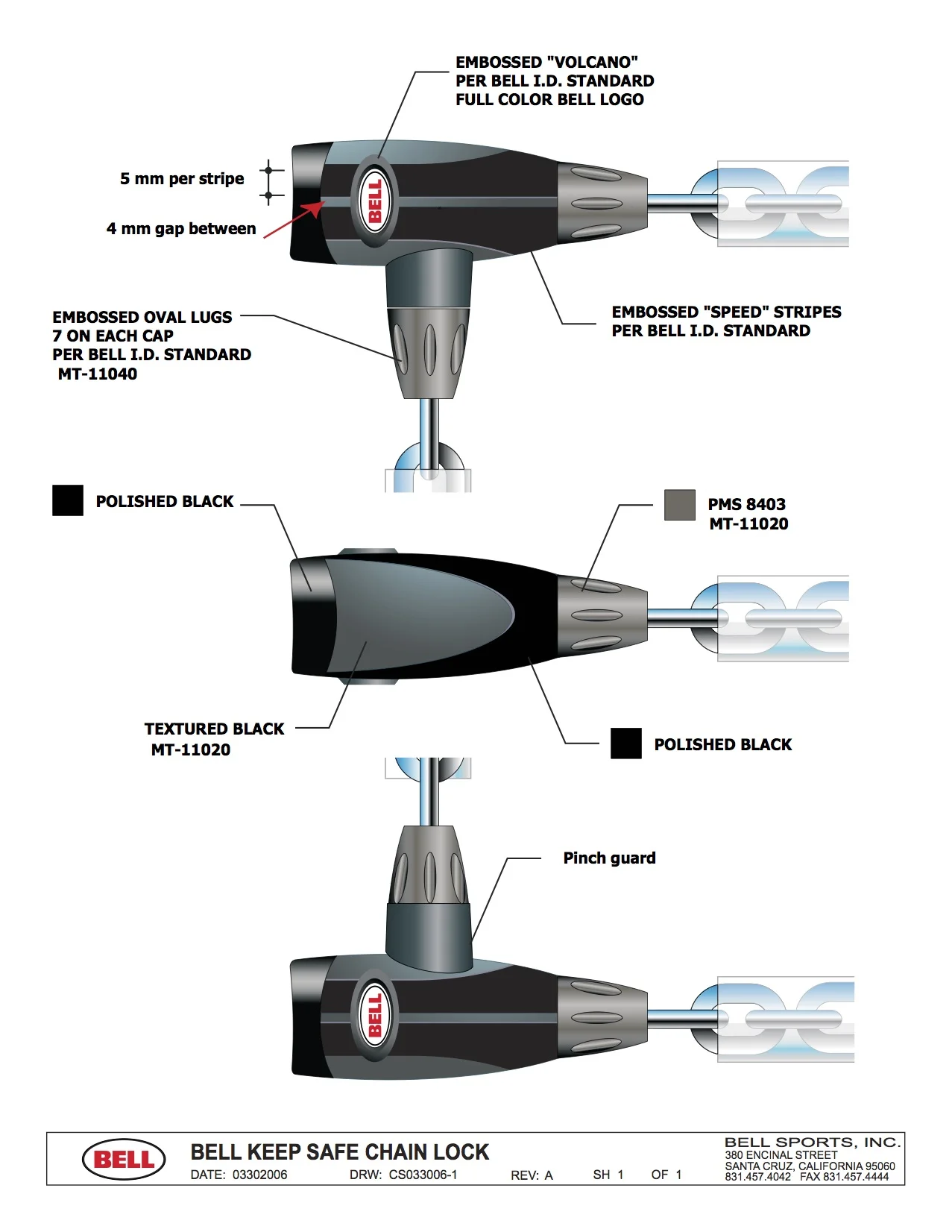 EMBOSSED "VOLCANO"
PER BELL I.D. STANDARD
FULL COLOR BELL LOGO

5 mm per stripe

4 mm gap between

BELL

EMBOSSED OVAL LUGS
7 ON EACH CAP
PER BELL I.D. STANDARD
MT-11040

EMBOSSED "SPEED" STRIPES
PER BELL I.D. STANDARD

POLISHED BLACK

PMS 8403
MT-11020

TEXTURED BLACK
MT-11020

POLISHED BLACK

Pinch guard

BELL

BELL

BELL KEEP SAFE CHAIN LOCK
DATE: 03302006 DRW: CS033006-1 REV: A SH 1 OF 1

BELL SPORTS, INC.
380 ENCINAL STREET
SANTA CRUZ, CALIFORNIA 95060
831.457.4042 FAX 831.457.4444