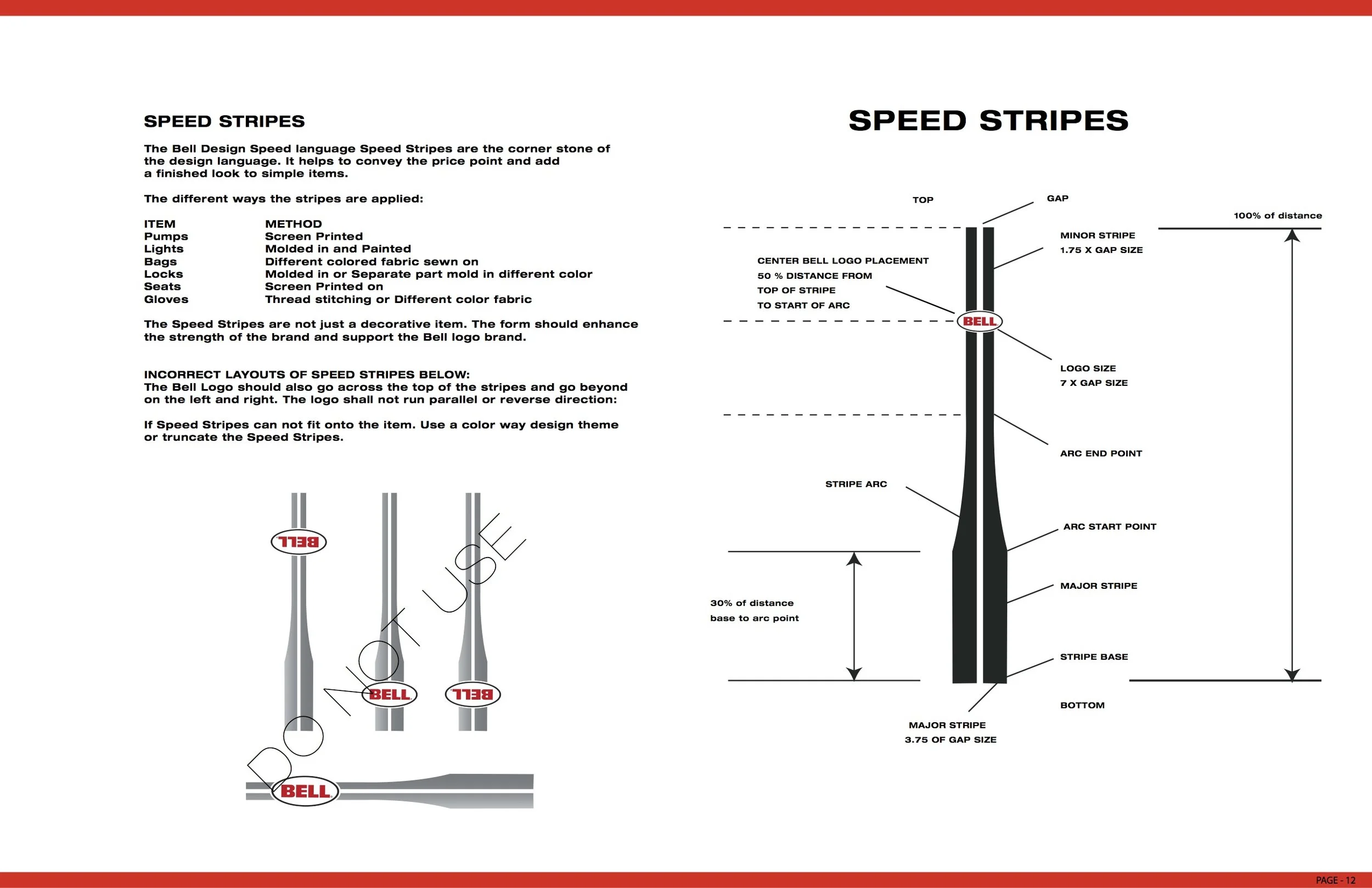 SPEED STRIPES

The Bell Design Speed language Speed Stripes are the corner stone of the design language. It helps to convey the price point and add a finished look to simple items.

The different ways the stripes are applied:

| ITEM | METHOD |
|---|---|
| Pumps | Screen Printed |
| Lights | Molded in and Painted |
| Bags | Different colored fabric sewn on |
| Locks | Molded in or Separate part mold in different color |
| Seats | Screen Printed on |
| Gloves | Thread stitching or Different color fabric |

The Speed Stripes are not just a decorative item. The form should enhance the strength of the brand and support the Bell logo brand.

INCORRECT LAYOUTS OF SPEED STRIPES BELOW:
The Bell Logo should also go across the top of the stripes and go beyond on the left and right. The logo shall not run parallel or reverse direction:

If Speed Stripes can not fit onto the item. Use a color way design theme or truncate the Speed Stripes.

BELL
BELL
BELL
BELL
DO NOT USE

SPEED STRIPES

TOP
GAP
100% of distance
MINOR STRIPE
1.75 X GAP SIZE
CENTER BELL LOGO PLACEMENT
50 % DISTANCE FROM
TOP OF STRIPE
TO START OF ARC
BELL
LOGO SIZE
7 X GAP SIZE
ARC END POINT
STRIPE ARC
ARC START POINT
MAJOR STRIPE
30% of distance
base to arc point
STRIPE BASE
BOTTOM
MAJOR STRIPE
3.75 OF GAP SIZE

PAGE - 12