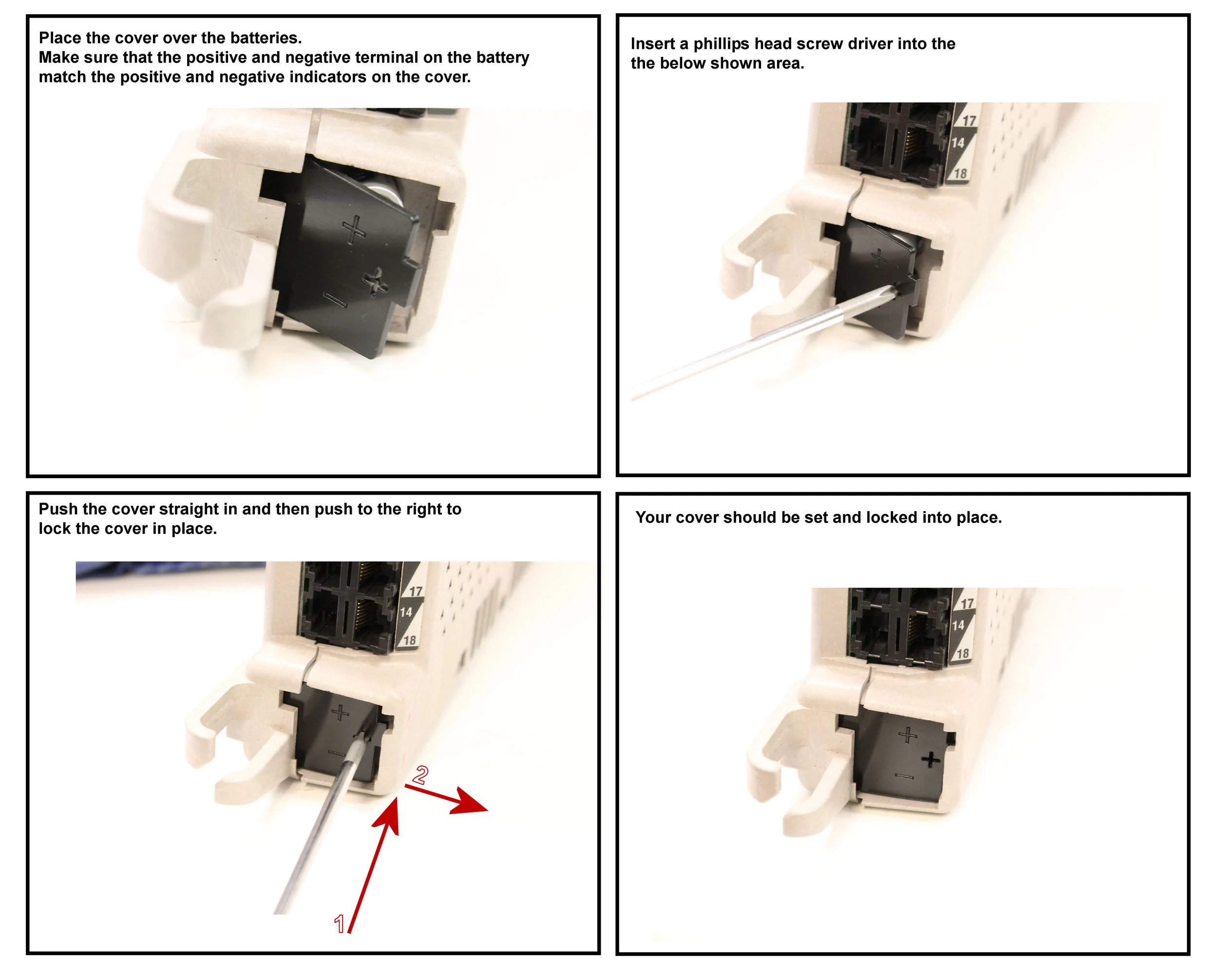 Place the cover over the batteries.
Make sure that the positive and negative terminal on the battery match the positive and negative indicators on the cover.

+
+
−

Insert a phillips head screw driver into the the below shown area.

17
14
18
+

Push the cover straight in and then push to the right to lock the cover in place.

17
14
18
+
−
2
1

Your cover should be set and locked into place.

17
14
18
+
+
−