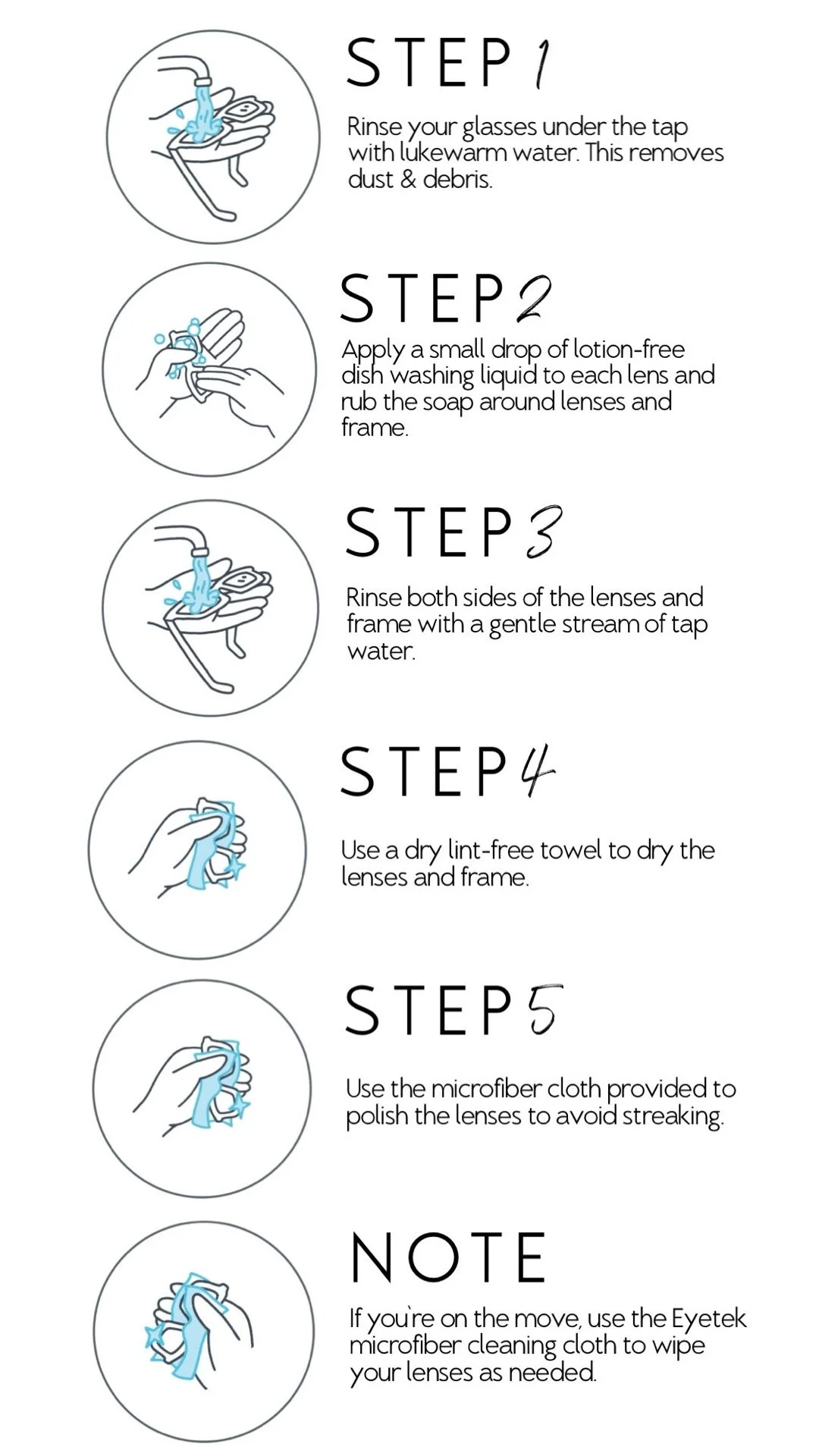 STEP 1

Rinse your glasses under the tap with lukewarm water. This removes dust & debris.

STEP 2

Apply a small drop of lotion-free dish washing liquid to each lens and rub the soap around lenses and frame.

STEP 3

Rinse both sides of the lenses and frame with a gentle stream of tap water.

STEP 4

Use a dry lint-free towel to dry the lenses and frame.

STEP 5

Use the microfiber cloth provided to polish the lenses to avoid streaking.

NOTE

If you're on the move, use the Eyetek microfiber cleaning cloth to wipe your lenses as needed.