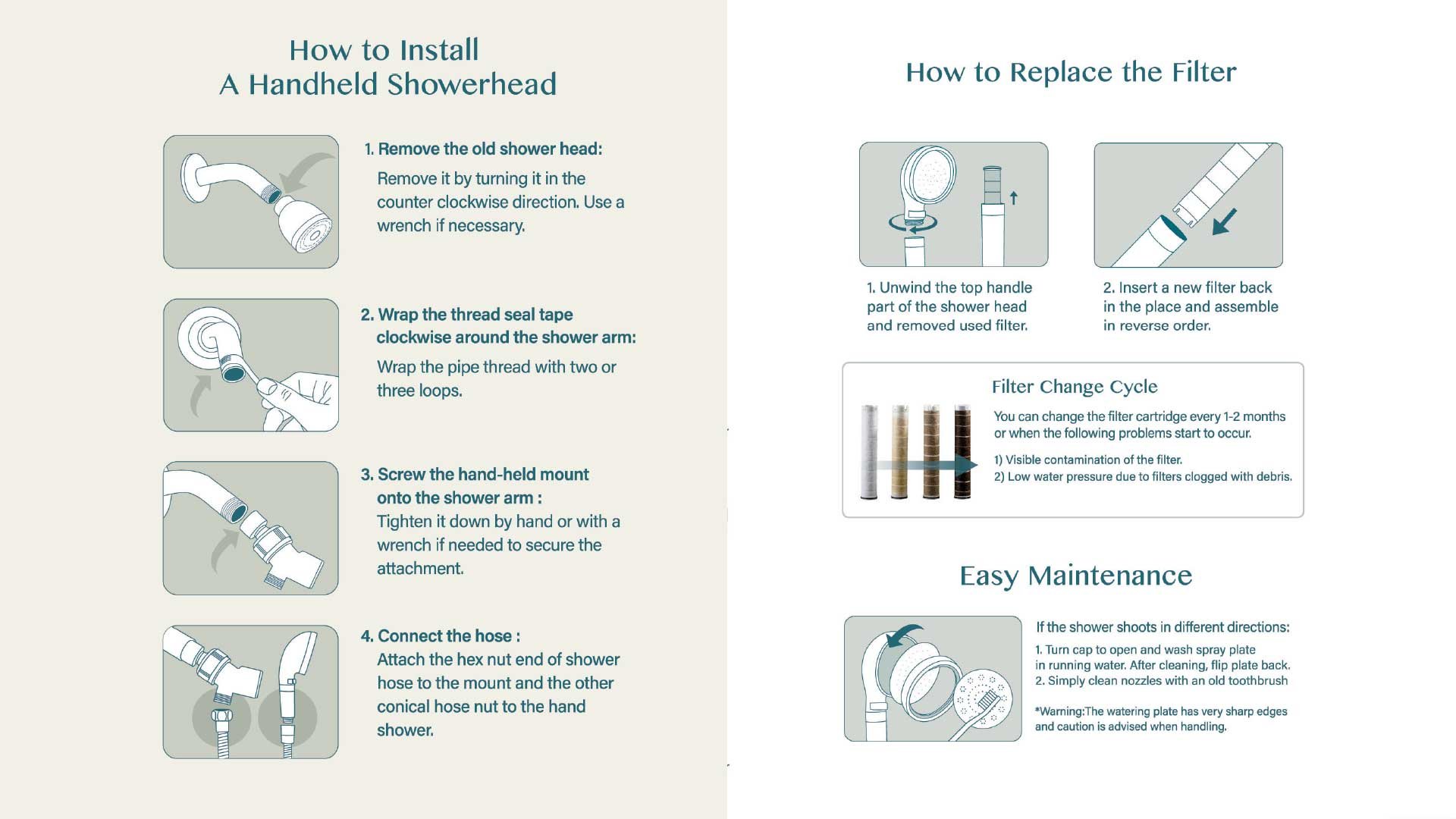 How to Install
A Handheld Showerhead

1. Remove the old shower head:
Remove it by turning it in the counter clockwise direction. Use a wrench if necessary.

2. Wrap the thread seal tape clockwise around the shower arm:
Wrap the pipe thread with two or three loops.

3. Screw the hand-held mount onto the shower arm :
Tighten it down by hand or with a wrench if needed to secure the attachment.

4. Connect the hose :
Attach the hex nut end of shower hose to the mount and the other conical hose nut to the hand shower.

How to Replace the Filter

1. Unwind the top handle part of the shower head and removed used filter.

2. Insert a new filter back in the place and assemble in reverse order.

Filter Change Cycle

You can change the filter cartridge every 1-2 months or when the following problems start to occur.

1) Visible contamination of the filter.
2) Low water pressure due to filters clogged with debris.

Easy Maintenance

If the shower shoots in different directions:

1. Turn cap to open and wash spray plate in running water. After cleaning, flip plate back.
2. Simply clean nozzles with an old toothbrush

*Warning:The watering plate has very sharp edges and caution is advised when handling.