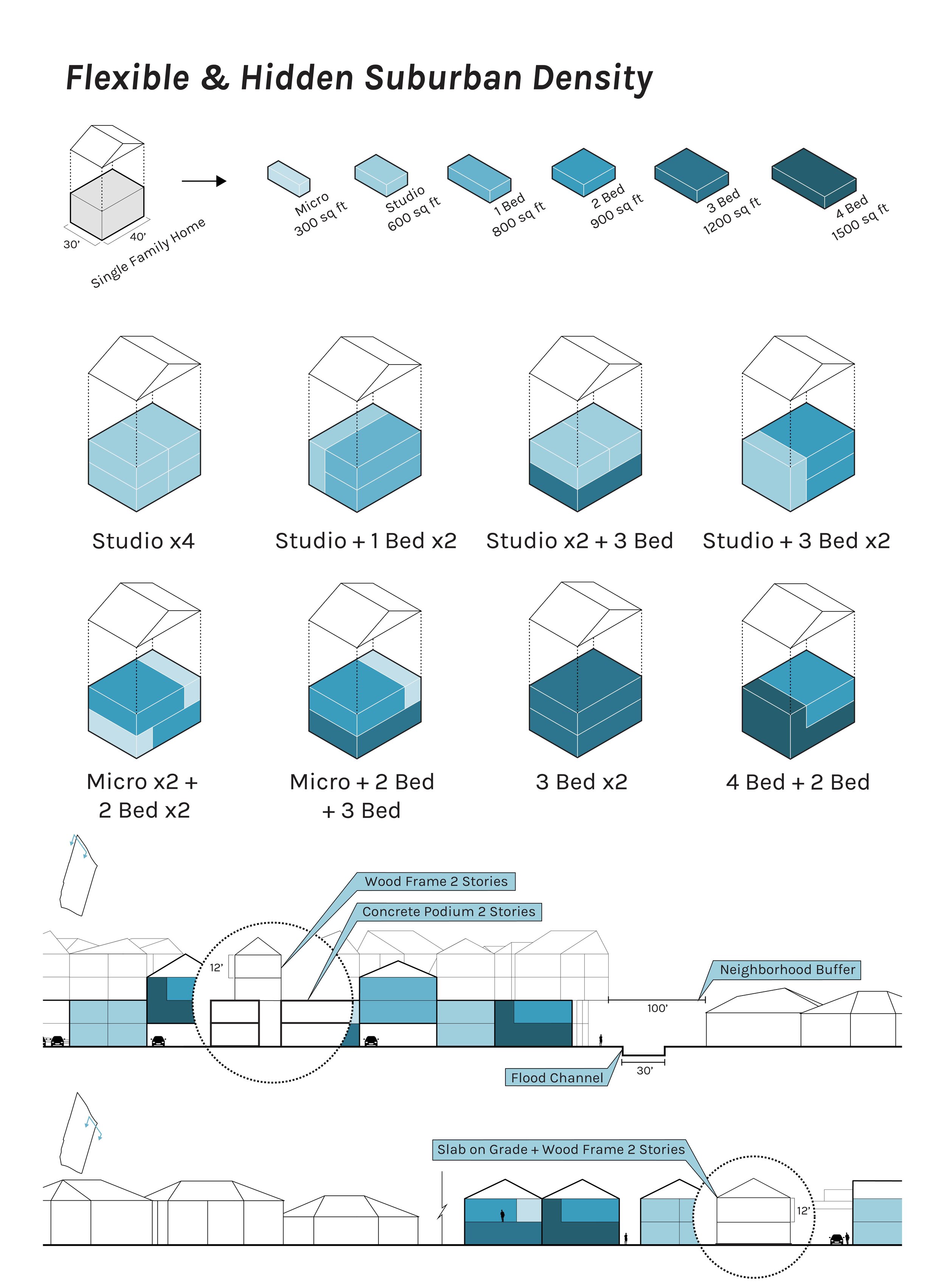 Flexible & Hidden Suburban Density

30' 40'
Single Family Home

Micro
300 sq ft

Studio
600 sq ft

1 Bed
800 sq ft

2 Bed
900 sq ft

3 Bed
1200 sq ft

4 Bed
1500 sq ft

Studio x4

Studio + 1 Bed x2

Studio x2 + 3 Bed

Studio + 3 Bed x2

Micro x2 +
2 Bed x2

Micro + 2 Bed
+ 3 Bed

3 Bed x2

4 Bed + 2 Bed

Wood Frame 2 Stories

Concrete Podium 2 Stories

12'

Neighborhood Buffer

100'

Flood Channel

30'

Slab on Grade + Wood Frame 2 Stories

12'