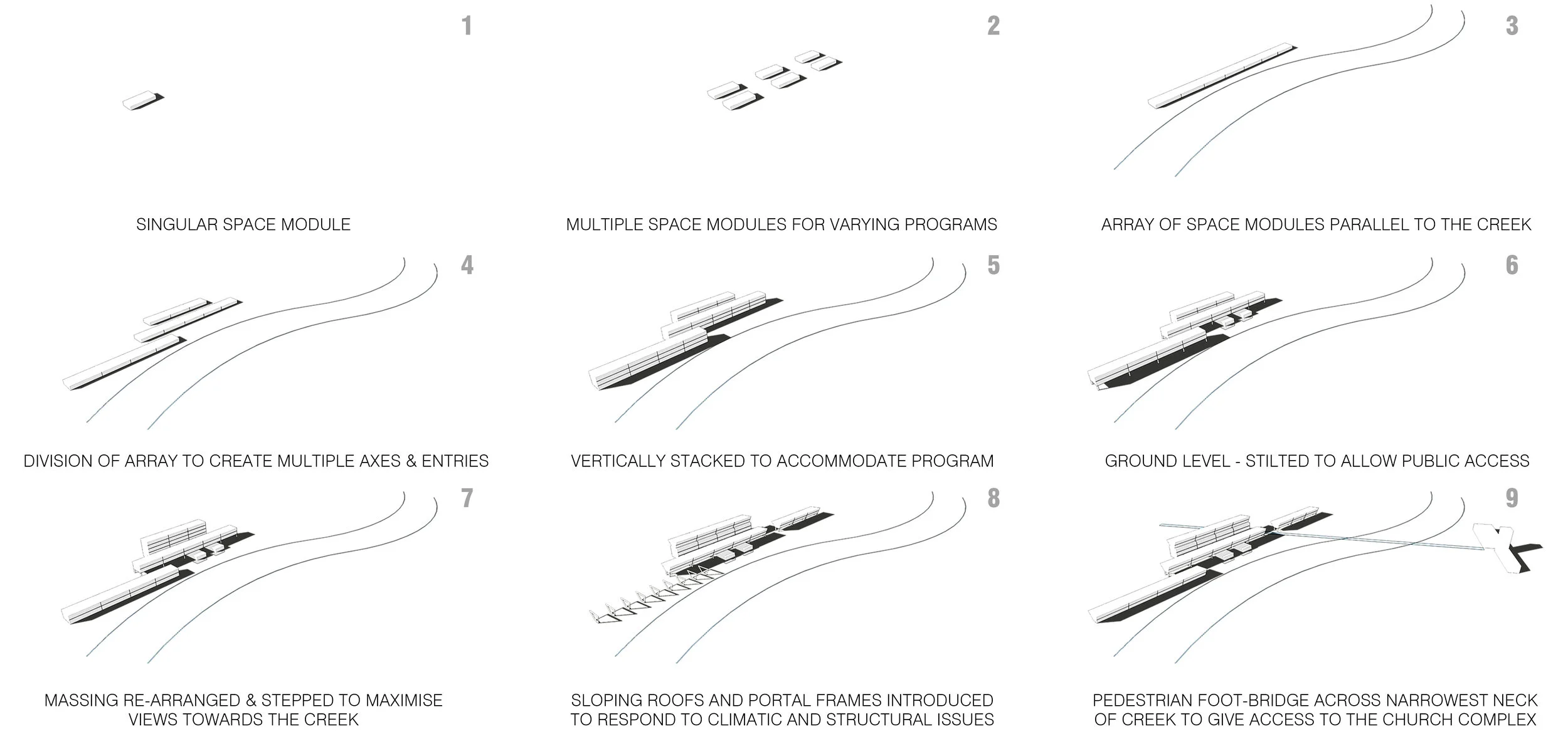 1

SINGULAR SPACE MODULE

2

MULTIPLE SPACE MODULES FOR VARYING PROGRAMS

3

ARRAY OF SPACE MODULES PARALLEL TO THE CREEK

4

DIVISION OF ARRAY TO CREATE MULTIPLE AXES & ENTRIES

5

VERTICALLY STACKED TO ACCOMMODATE PROGRAM

6

GROUND LEVEL - STILTED TO ALLOW PUBLIC ACCESS

7

MASSING RE-ARRANGED & STEPPED TO MAXIMISE VIEWS TOWARDS THE CREEK

8

SLOPING ROOFS AND PORTAL FRAMES INTRODUCED TO RESPOND TO CLIMATIC AND STRUCTURAL ISSUES

9

PEDESTRIAN FOOT-BRIDGE ACROSS NARROWEST NECK OF CREEK TO GIVE ACCESS TO THE CHURCH COMPLEX