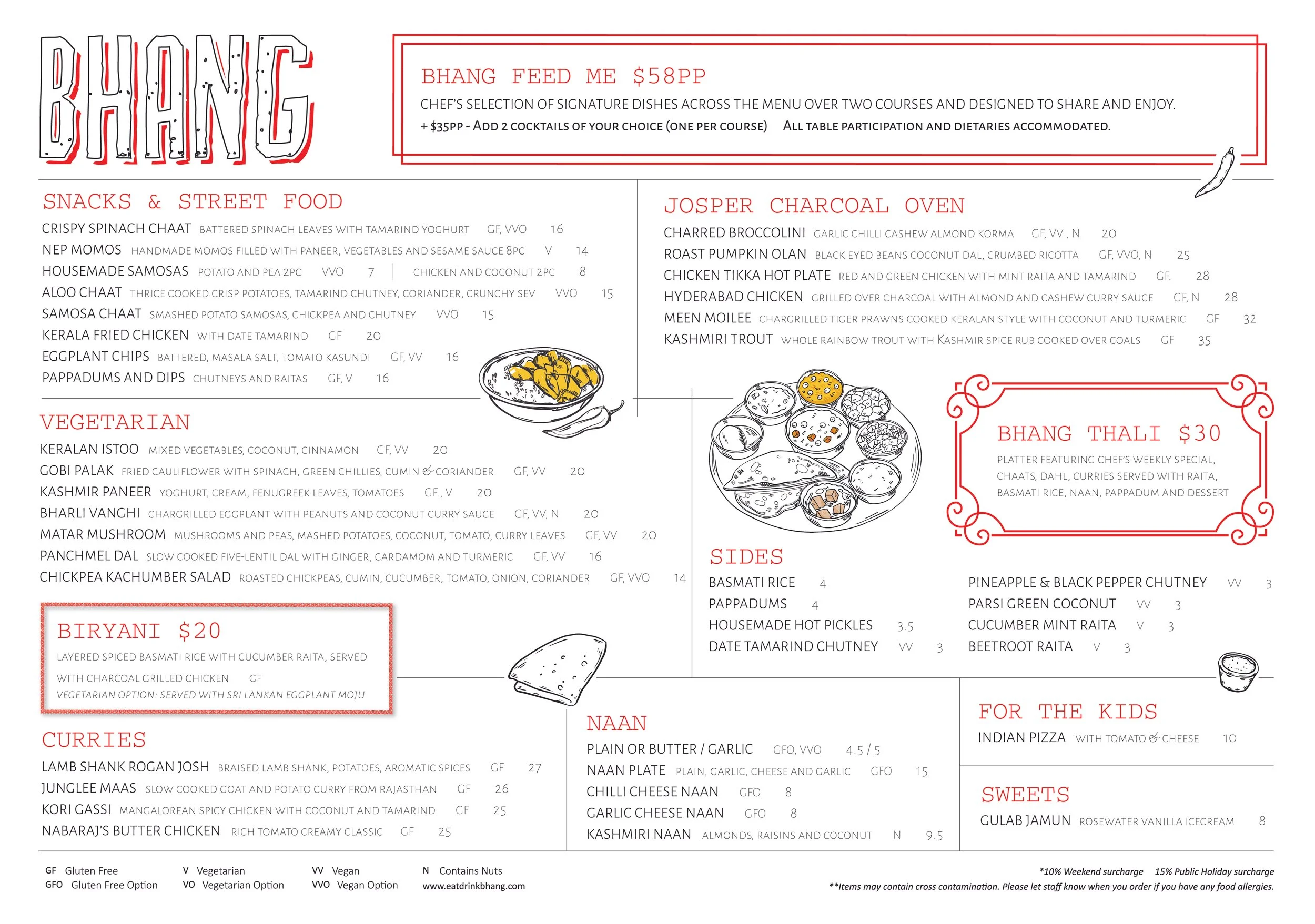 BHANG

BHANG FEED ME $58PP

CHEF'S SELECTION OF SIGNATURE DISHES ACROSS THE MENU OVER TWO COURSES AND DESIGNED TO SHARE AND ENJOY.

+ $35PP - ADD 2 COCKTAILS OF YOUR CHOICE (ONE PER COURSE) ALL TABLE PARTICIPATION AND DIETARIES ACCOMMODATED.

SNACKS & STREET FOOD

CRISPY SPINACH CHAAT BATTERED SPINACH LEAVES WITH TAMARIND YOGHURT GF, VVO 16
NEP MOMOS HANDMADE MOMOS FILLED WITH PANEER, VEGETABLES AND SESAME SAUCE 8PC V 14
HOUSEMADE SAMOSAS POTATO AND PEA 2PC VVO 7 | CHICKEN AND COCONUT 2PC 8
ALOO CHAAT THRICE COOKED CRISP POTATOES, TAMARIND CHUTNEY, CORIANDER, CRUNCHY SEV VVO 15
SAMOSA CHAAT SMASHED POTATO SAMOSAS, CHICKPEA AND CHUTNEY VVO 15
KERALA FRIED CHICKEN WITH DATE TAMARIND GF 20
EGGPLANT CHIPS BATTERED, MASALA SALT, TOMATO KASUNDI GF, VV 16
PAPPADUMS AND DIPS CHUTNEYS AND RAITAS GF, V 16

VEGETARIAN

KERALAN ISTOO MIXED VEGETABLES, COCONUT, CINNAMON GF, VV 20
GOBI PALAK FRIED CAULIFLOWER WITH SPINACH, GREEN CHILLIES, CUMIN & CORIANDER GF, VV 20
KASHMIR PANEER YOGHURT, CREAM, FENUGREEK LEAVES, TOMATOES GF., V 20
BHARLI VANGHI CHARGRILLED EGGPLANT WITH PEANUTS AND COCONUT CURRY SAUCE GF, VV, N 20
MATAR MUSHROOM MUSHROOMS AND PEAS, MASHED POTATOES, COCONUT, TOMATO, CURRY LEAVES GF, VV 20
PANCHMEL DAL SLOW COOKED FIVE-LENTIL DAL WITH GINGER, CARDAMOM AND TURMERIC GF, VV 16
CHICKPEA KACHUMBER SALAD ROASTED CHICKPEAS, CUMIN, CUCUMBER, TOMATO, ONION, CORIANDER GF, VVO 14

BIRYANI $20

LAYERED SPICED BASMATI RICE WITH CUCUMBER RAITA, SERVED WITH CHARCOAL GRILLED CHICKEN GF
VEGETARIAN OPTION: SERVED WITH SRI LANKAN EGGPLANT MOJU

CURRIES

LAMB SHANK ROGAN JOSH BRAISED LAMB SHANK, POTATOES, AROMATIC SPICES GF 27
JUNGLEE MAAS SLOW COOKED GOAT AND POTATO CURRY FROM RAJASTHAN GF 26
KORI GASSI MANGALOREAN SPICY CHICKEN WITH COCONUT AND TAMARIND GF 25
NABARAJ'S BUTTER CHICKEN RICH TOMATO CREAMY CLASSIC GF 25

JOSPER CHARCOAL OVEN

CHARRED BROCCOLINI GARLIC CHILLI CASHEW ALMOND KORMA GF, VV , N 20
ROAST PUMPKIN OLAN BLACK EYED BEANS COCONUT DAL, CRUMBED RICOTTA GF, VVO, N 25
CHICKEN TIKKA HOT PLATE RED AND GREEN CHICKEN WITH MINT RAITA AND TAMARIND GF. 28
HYDERABAD CHICKEN GRILLED OVER CHARCOAL WITH ALMOND AND CASHEW CURRY SAUCE GF, N 28
MEEN MOILEE CHARGRILLED TIGER PRAWNS COOKED KERALAN STYLE WITH COCONUT AND TURMERIC GF 32
KASHMIRI TROUT WHOLE RAINBOW TROUT WITH KASHMIR SPICE RUB COOKED OVER COALS GF 35

BHANG THALI $30

PLATTER FEATURING CHEF'S WEEKLY SPECIAL, CHAATS, DAHL, CURRIES SERVED WITH RAITA, BASMATI RICE, NAAN, PAPPADUM AND DESSERT

SIDES

BASMATI RICE 4
PAPPADUMS 4
HOUSEMADE HOT PICKLES 3.5
DATE TAMARIND CHUTNEY VV 3

PINEAPPLE & BLACK PEPPER CHUTNEY VV 3
PARSI GREEN COCONUT VV 3
CUCUMBER MINT RAITA V 3
BEETROOT RAITA V 3

NAAN

PLAIN OR BUTTER / GARLIC GFO, VVO 4.5 / 5
NAAN PLATE PLAIN, GARLIC, CHEESE AND GARLIC GFO 15
CHILLI CHEESE NAAN GFO 8
GARLIC CHEESE NAAN GFO 8
KASHMIRI NAAN ALMONDS, RAISINS AND COCONUT N 9.5

FOR THE KIDS

INDIAN PIZZA WITH TOMATO & CHEESE 10

SWEETS

GULAB JAMUN ROSEWATER VANILLA ICECREAM 8

GF Gluten Free
GFO Gluten Free Option
V Vegetarian
VO Vegetarian Option
VV Vegan
VVO Vegan Option
N Contains Nuts
www.eatdrinkbhang.com

*10% Weekend surcharge 15% Public Holiday surcharge
**Items may contain cross contamination. Please let staff know when you order if you have any food allergies.