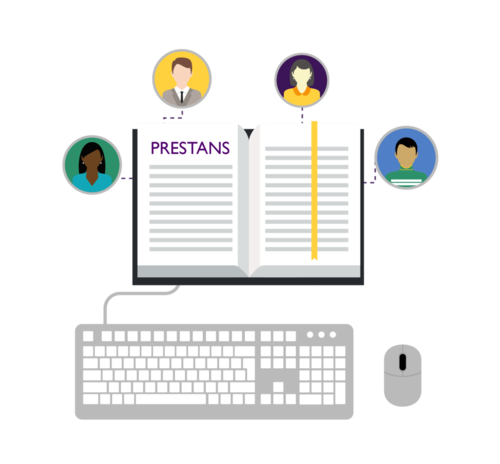 PRESTANS