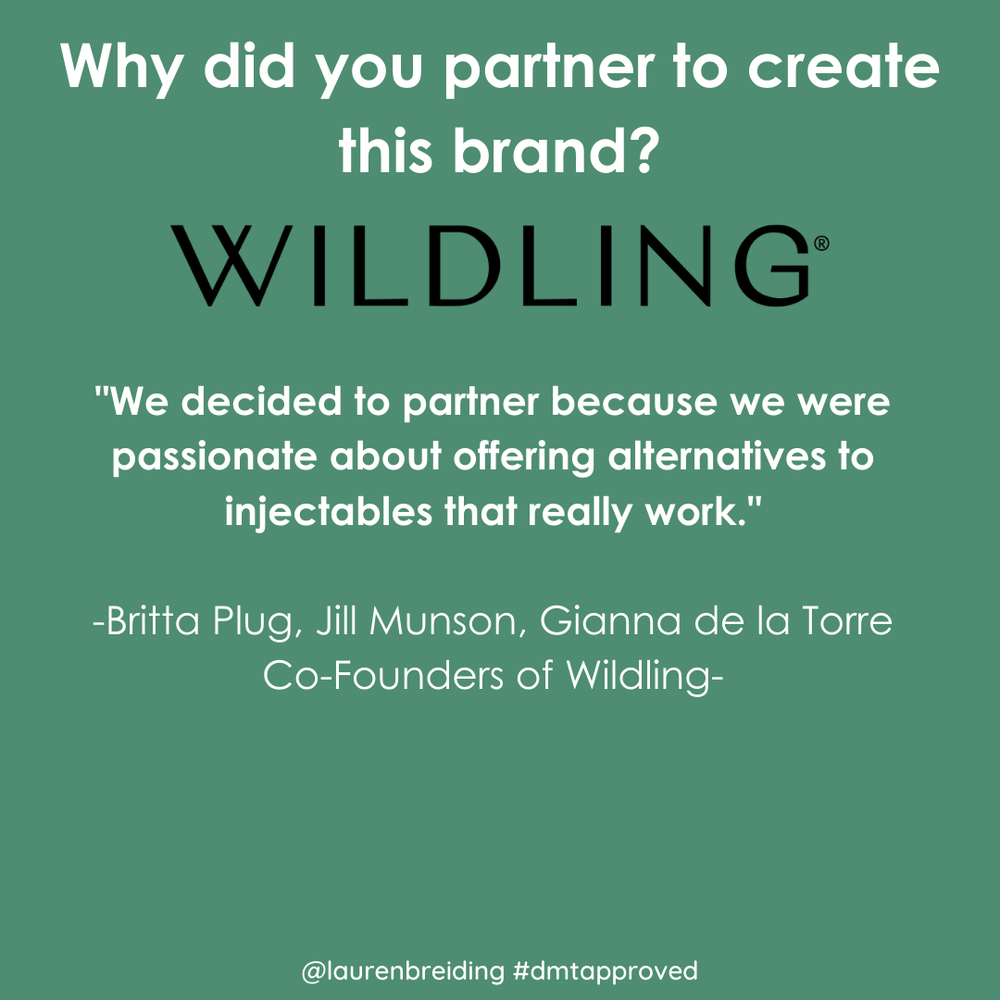 Why did you partner to create this brand?

WILDLING®

"We decided to partner because we were passionate about offering alternatives to injectables that really work."

-Britta Plug, Jill Munson, Gianna de la Torre
Co-Founders of Wildling-

@laurenbreiding #dmtapproved