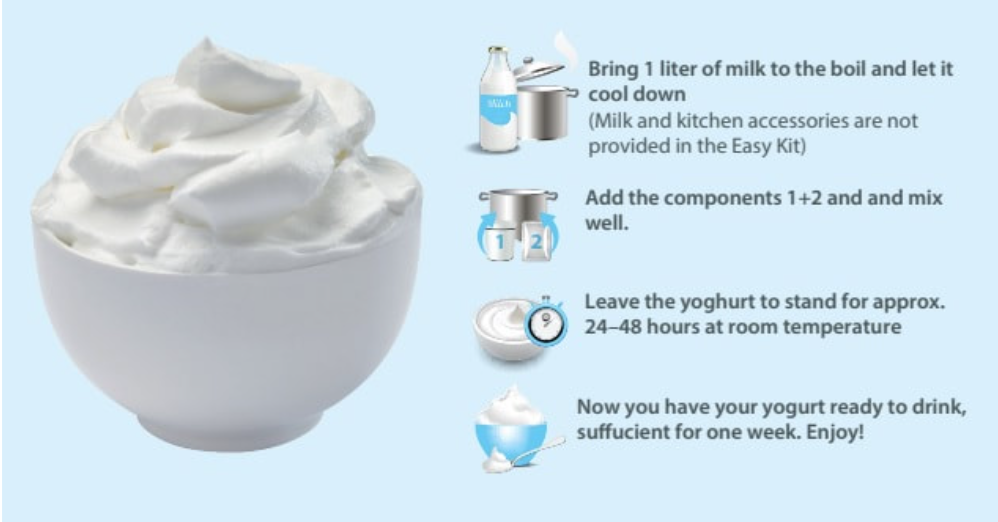 MILK

Bring 1 liter of milk to the boil and let it cool down
(Milk and kitchen accessories are not provided in the Easy Kit)

1 2

Add the components 1+2 and and mix well.

Leave the yoghurt to stand for approx. 24–48 hours at room temperature

Now you have your yogurt ready to drink, suffucient for one week. Enjoy!