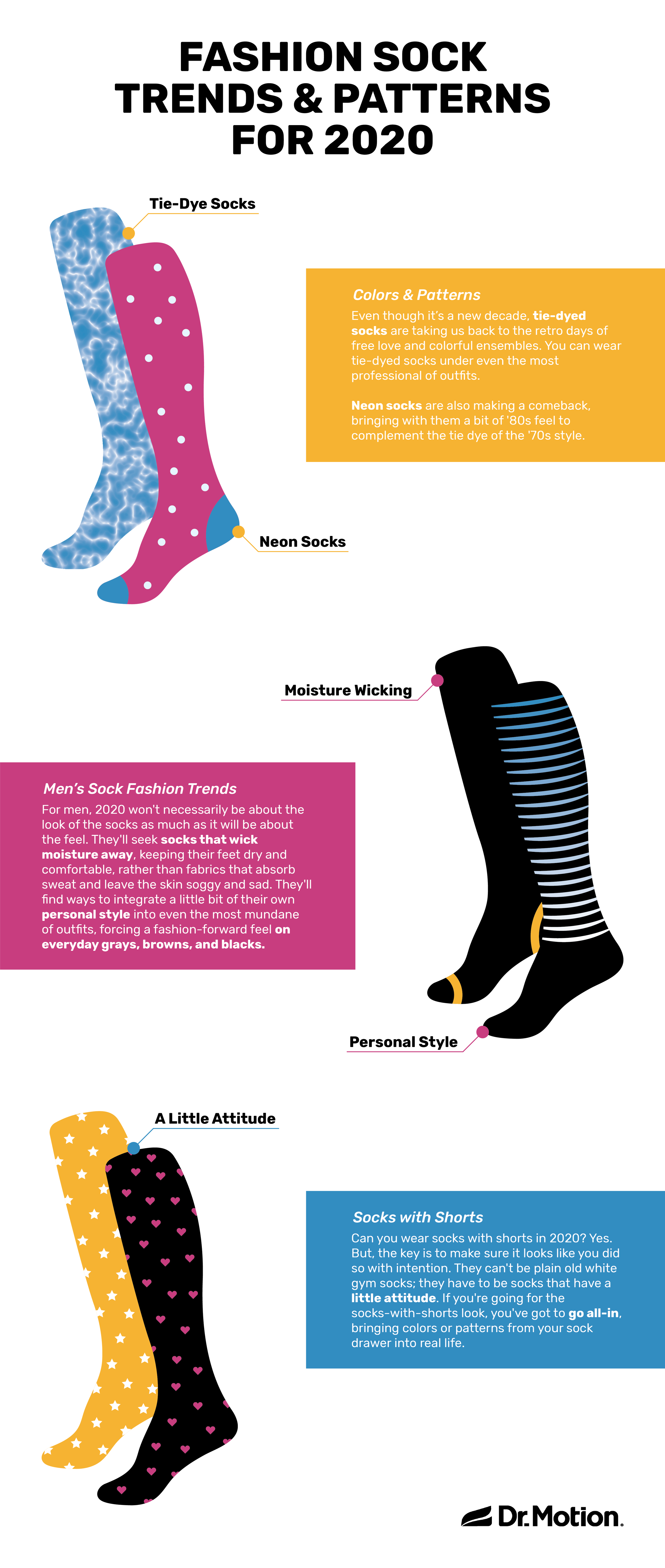 FASHION SOCK TRENDS & PATTERNS FOR 2020

Tie-Dye Socks

Colors & Patterns

Even though it's a new decade, tie-dyed socks are taking us back to the retro days of free love and colorful ensembles. You can wear tie-dyed socks under even the most professional of outfits.

Neon socks are also making a comeback, bringing with them a bit of '80s feel to complement the tie dye of the '70s style.

Neon Socks

Moisture Wicking

Men's Sock Fashion Trends

For men, 2020 won't necessarily be about the look of the socks as much as it will be about the feel. They'll seek socks that wick moisture away, keeping their feet dry and comfortable, rather than fabrics that absorb sweat and leave the skin soggy and sad. They'll find ways to integrate a little bit of their own personal style into even the most mundane of outfits, forcing a fashion-forward feel on everyday grays, browns, and blacks.

Personal Style

A Little Attitude

Socks with Shorts

Can you wear socks with shorts in 2020? Yes. But, the key is to make sure it looks like you did so with intention. They can't be plain old white gym socks; they have to be socks that have a little attitude. If you're going for the socks-with-shorts look, you've got to go all-in, bringing colors or patterns from your sock drawer into real life.

Dr.Motion.