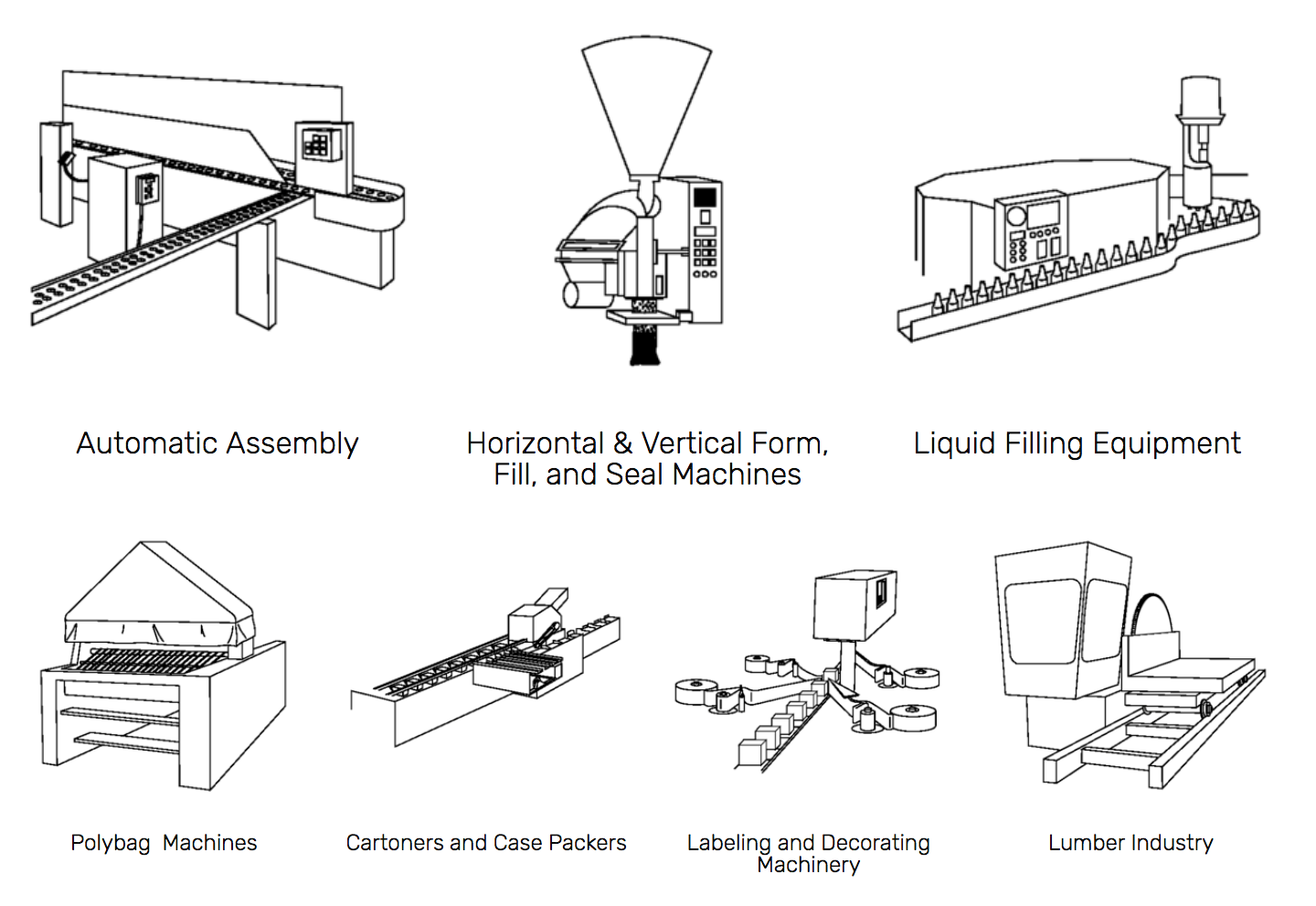 Automatic Assembly

Horizontal & Vertical Form, Fill, and Seal Machines

Liquid Filling Equipment

Polybag Machines

Cartoners and Case Packers

Labeling and Decorating Machinery

Lumber Industry