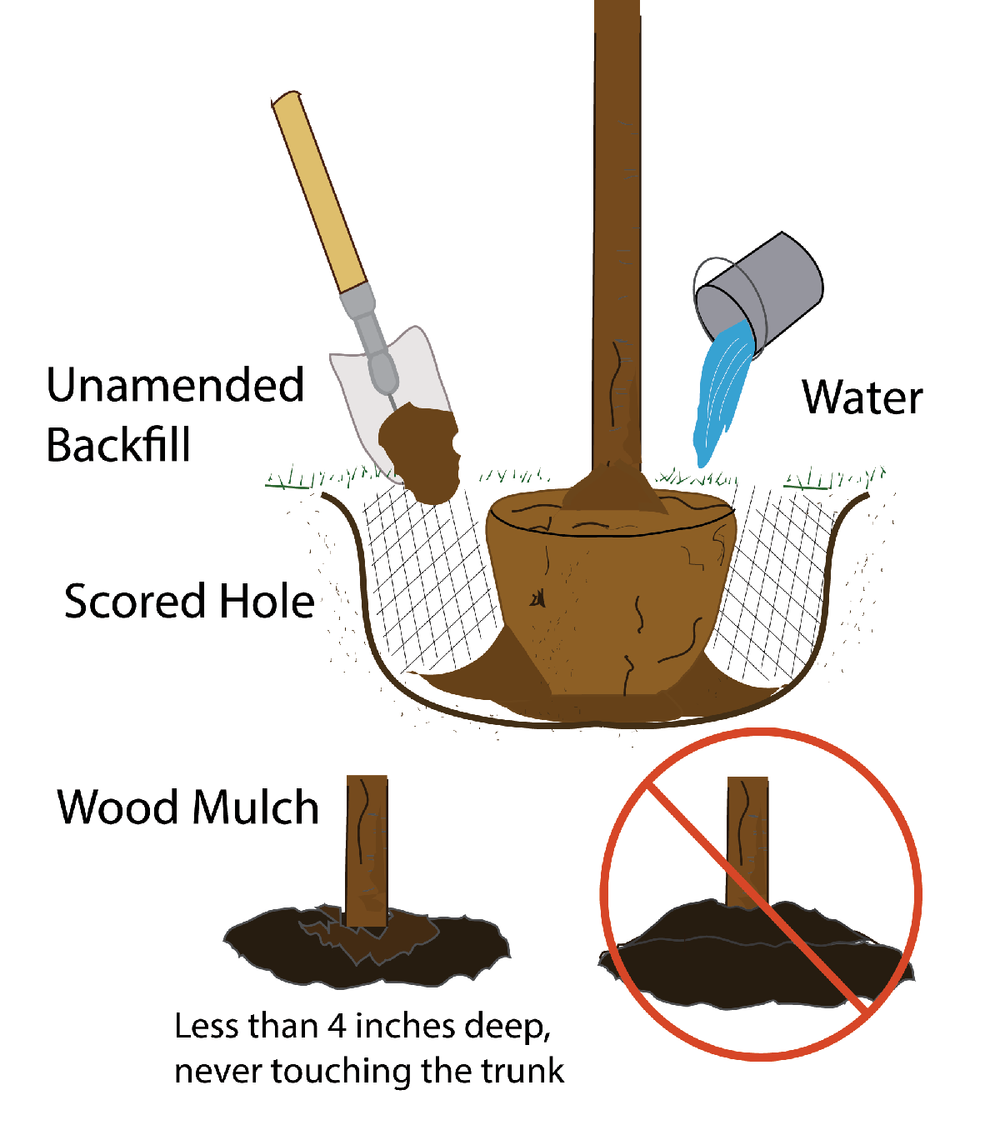 Unamended Backfill

Water

Scored Hole

Wood Mulch

Less than 4 inches deep, never touching the trunk