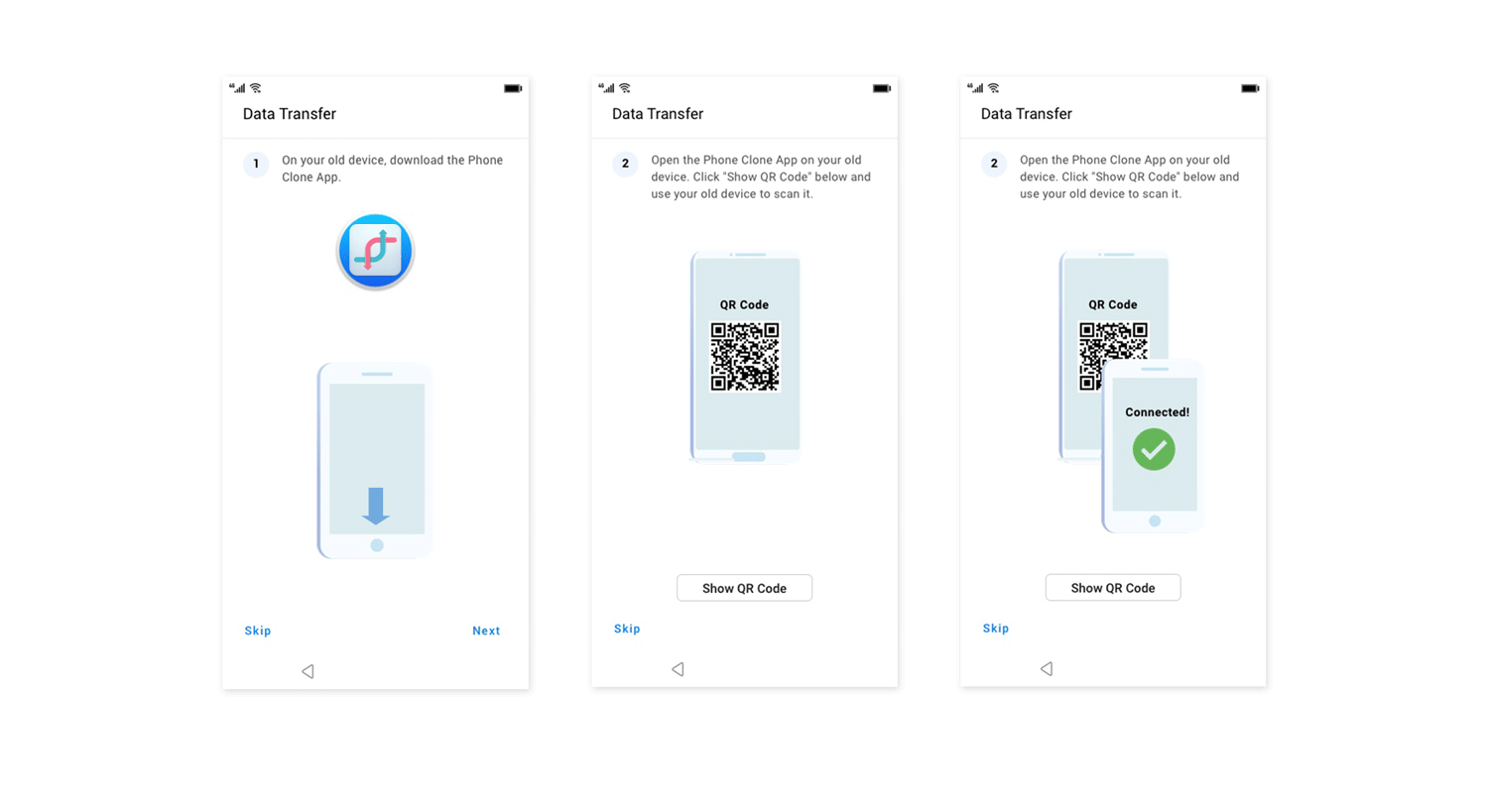 Data Transfer

1 On your old device, download the Phone Clone App.

Skip Next

Data Transfer

2 Open the Phone Clone App on your old device. Click "Show QR Code" below and use your old device to scan it.

QR Code

Show QR Code

Skip

Data Transfer

2 Open the Phone Clone App on your old device. Click "Show QR Code" below and use your old device to scan it.

QR Code

Connected!

Show QR Code

Skip