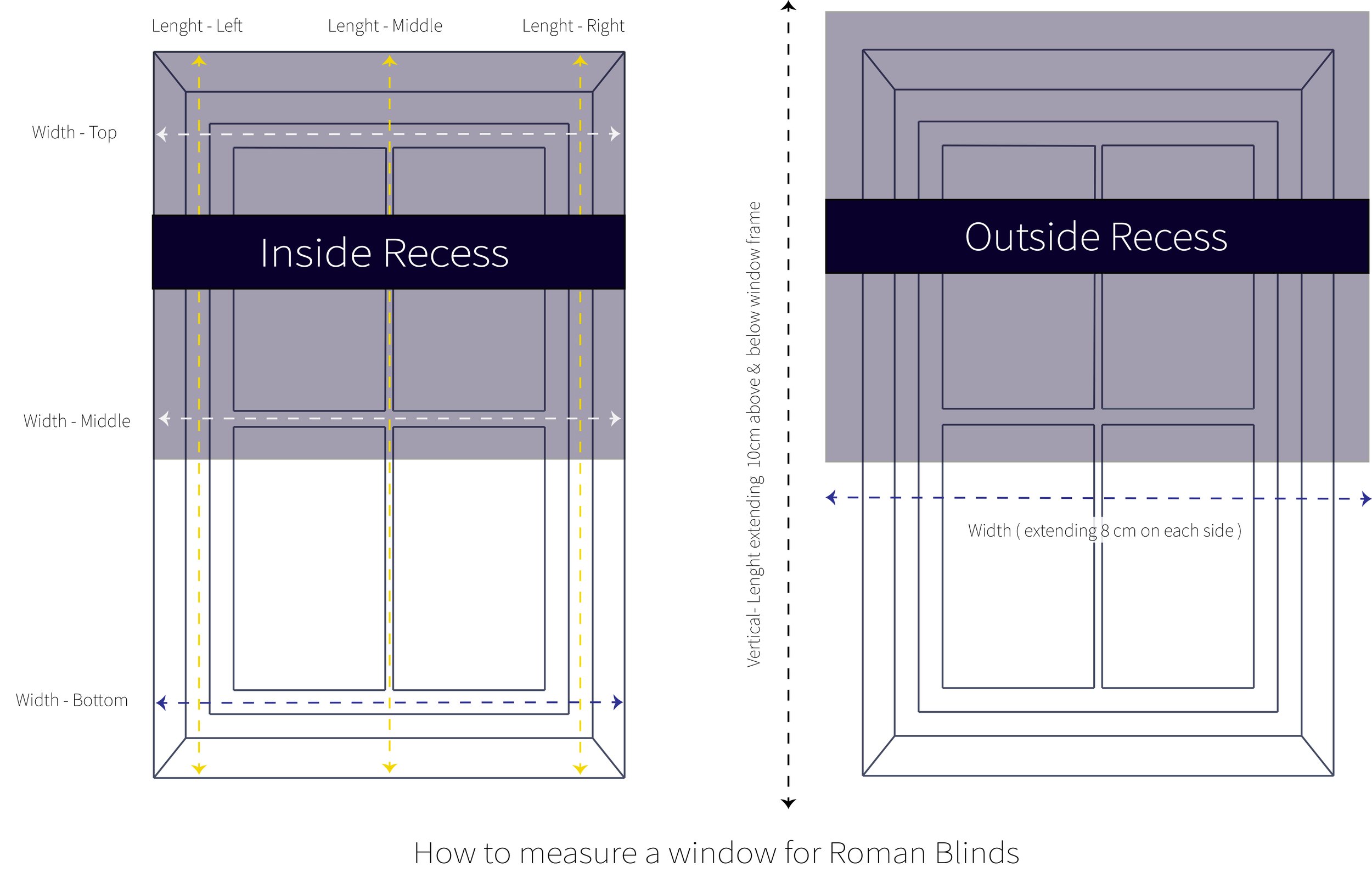 Lenght - Left

Lenght - Middle

Lenght - Right

Width - Top

Inside Recess

Width - Middle

Width - Bottom

Vertical- Lenght extending 10cm above & below window frame

Outside Recess

Width ( extending 8 cm on each side )

How to measure a window for Roman Blinds