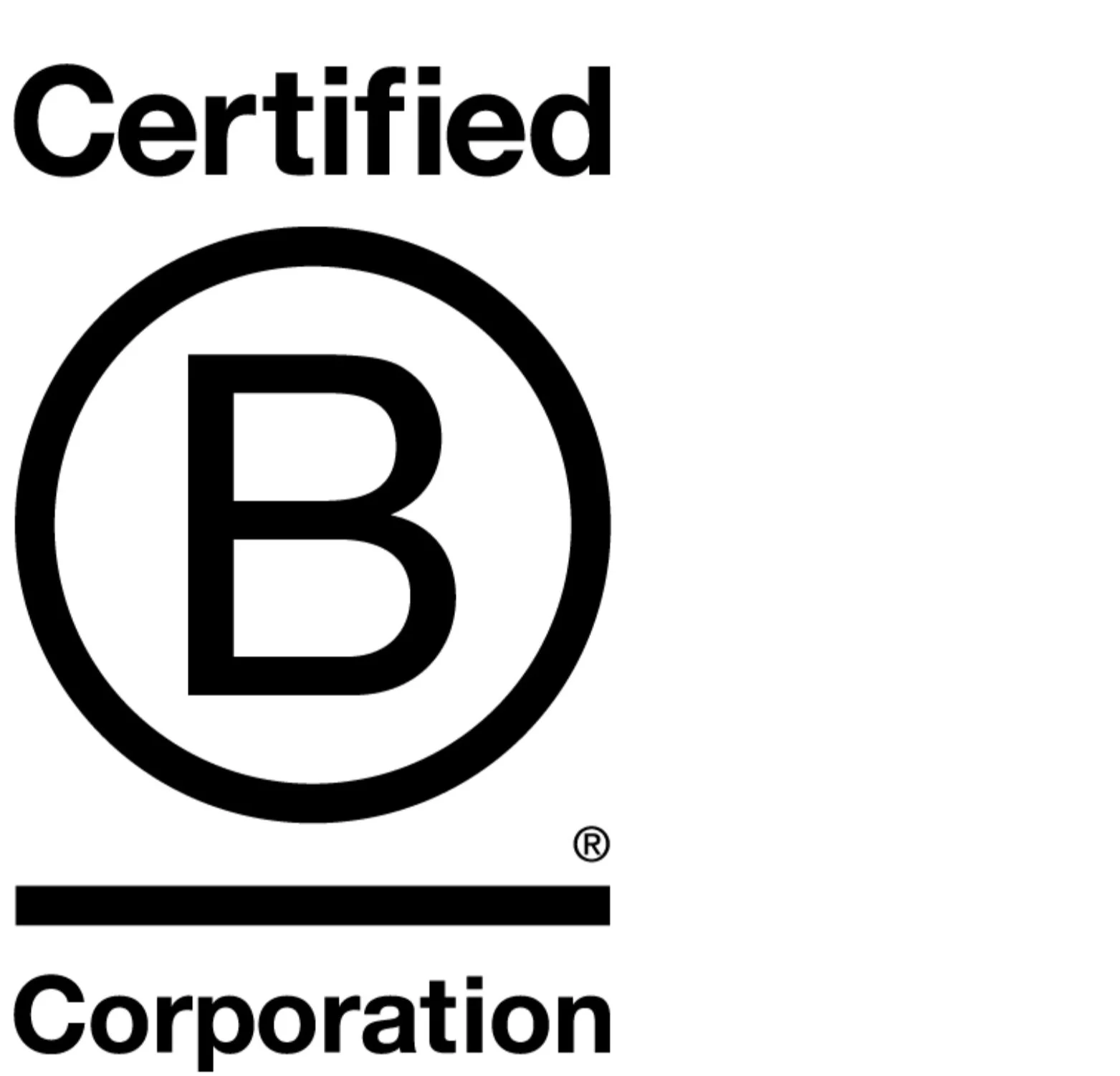 Certified

B

®

Corporation