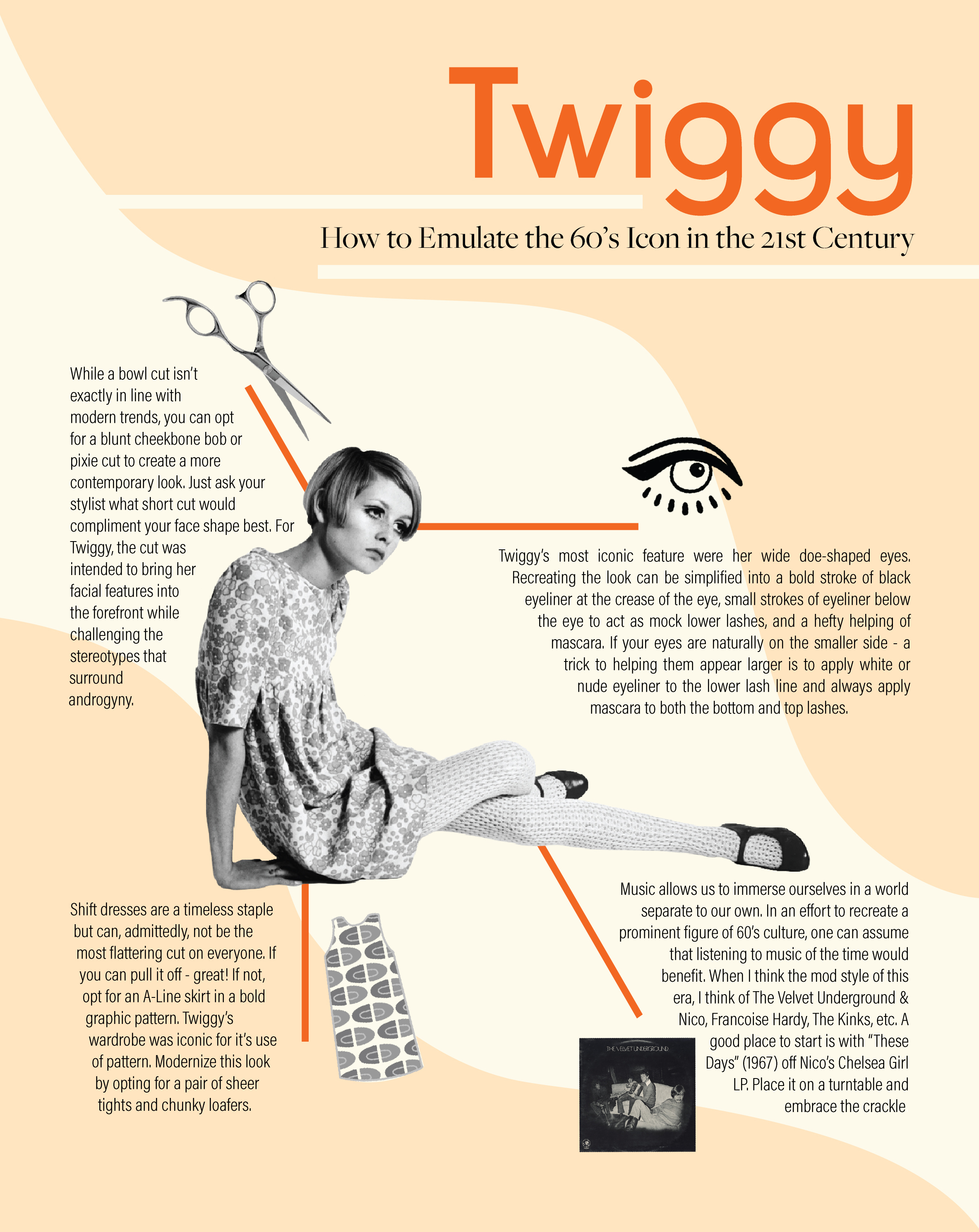 Twiggy

How to Emulate the 60's Icon in the 21st Century

While a bowl cut isn't exactly in line with modern trends, you can opt for a blunt cheekbone bob or pixie cut to create a more contemporary look. Just ask your stylist what short cut would compliment your face shape best. For Twiggy, the cut was intended to bring her facial features into the forefront while challenging the stereotypes that surround androgyny.

Twiggy's most iconic feature were her wide doe-shaped eyes. Recreating the look can be simplified into a bold stroke of black eyeliner at the crease of the eye, small strokes of eyeliner below the eye to act as mock lower lashes, and a hefty helping of mascara. If your eyes are naturally on the smaller side - a trick to helping them appear larger is to apply white or nude eyeliner to the lower lash line and always apply mascara to both the bottom and top lashes.

Shift dresses are a timeless staple but can, admittedly, not be the most flattering cut on everyone. If you can pull it off - great! If not, opt for an A-Line skirt in a bold graphic pattern. Twiggy's wardrobe was iconic for it's use of pattern. Modernize this look by opting for a pair of sheer tights and chunky loafers.

Music allows us to immerse ourselves in a world separate to our own. In an effort to recreate a prominent figure of 60's culture, one can assume that listening to music of the time would benefit. When I think the mod style of this era, I think of The Velvet Underground & Nico, Francoise Hardy, The Kinks, etc. A good place to start is with "These Days" (1967) off Nico's Chelsea Girl LP. Place it on a turntable and embrace the crackle

THE VELVET UNDERGROUND