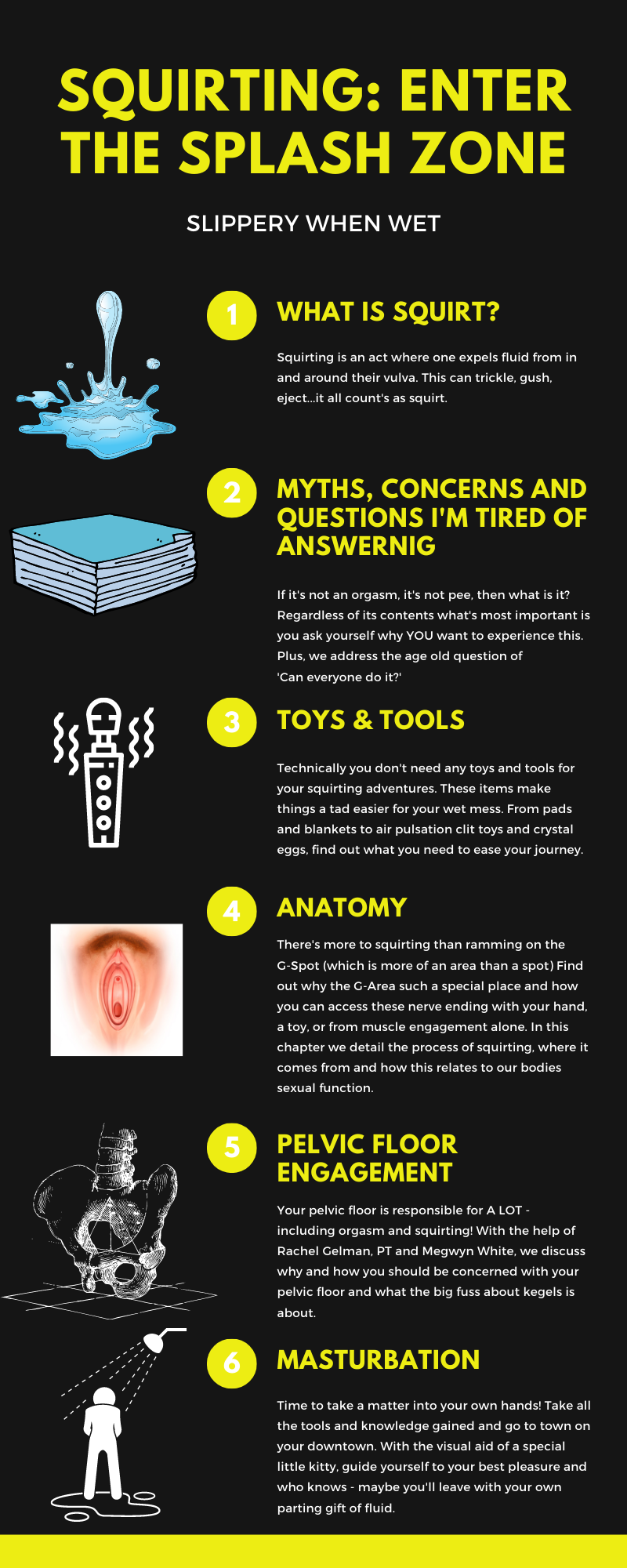 SQUIRTING: ENTER THE SPLASH ZONE

SLIPPERY WHEN WET

1

WHAT IS SQUIRT?

Squirting is an act where one expels fluid from in and around their vulva. This can trickle, gush, eject...it all count's as squirt.

2

MYTHS, CONCERNS AND QUESTIONS I'M TIRED OF ANSWERNIG

If it's not an orgasm, it's not pee, then what is it? Regardless of its contents what's most important is you ask yourself why YOU want to experience this. Plus, we address the age old question of 'Can everyone do it?'

3

TOYS & TOOLS

Technically you don't need any toys and tools for your squirting adventures. These items make things a tad easier for your wet mess. From pads and blankets to air pulsation clit toys and crystal eggs, find out what you need to ease your journey.

4

ANATOMY

There's more to squirting than ramming on the G-Spot (which is more of an area than a spot) Find out why the G-Area such a special place and how you can access these nerve ending with your hand, a toy, or from muscle engagement alone. In this chapter we detail the process of squirting, where it comes from and how this relates to our bodies sexual function.

5

PELVIC FLOOR ENGAGEMENT

Your pelvic floor is responsible for A LOT - including orgasm and squirting! With the help of Rachel Gelman, PT and Megwyn White, we discuss why and how you should be concerned with your pelvic floor and what the big fuss about kegels is about.

6

MASTURBATION

Time to take a matter into your own hands! Take all the tools and knowledge gained and go to town on your downtown. With the visual aid of a special little kitty, guide yourself to your best pleasure and who knows - maybe you'll leave with your own parting gift of fluid.