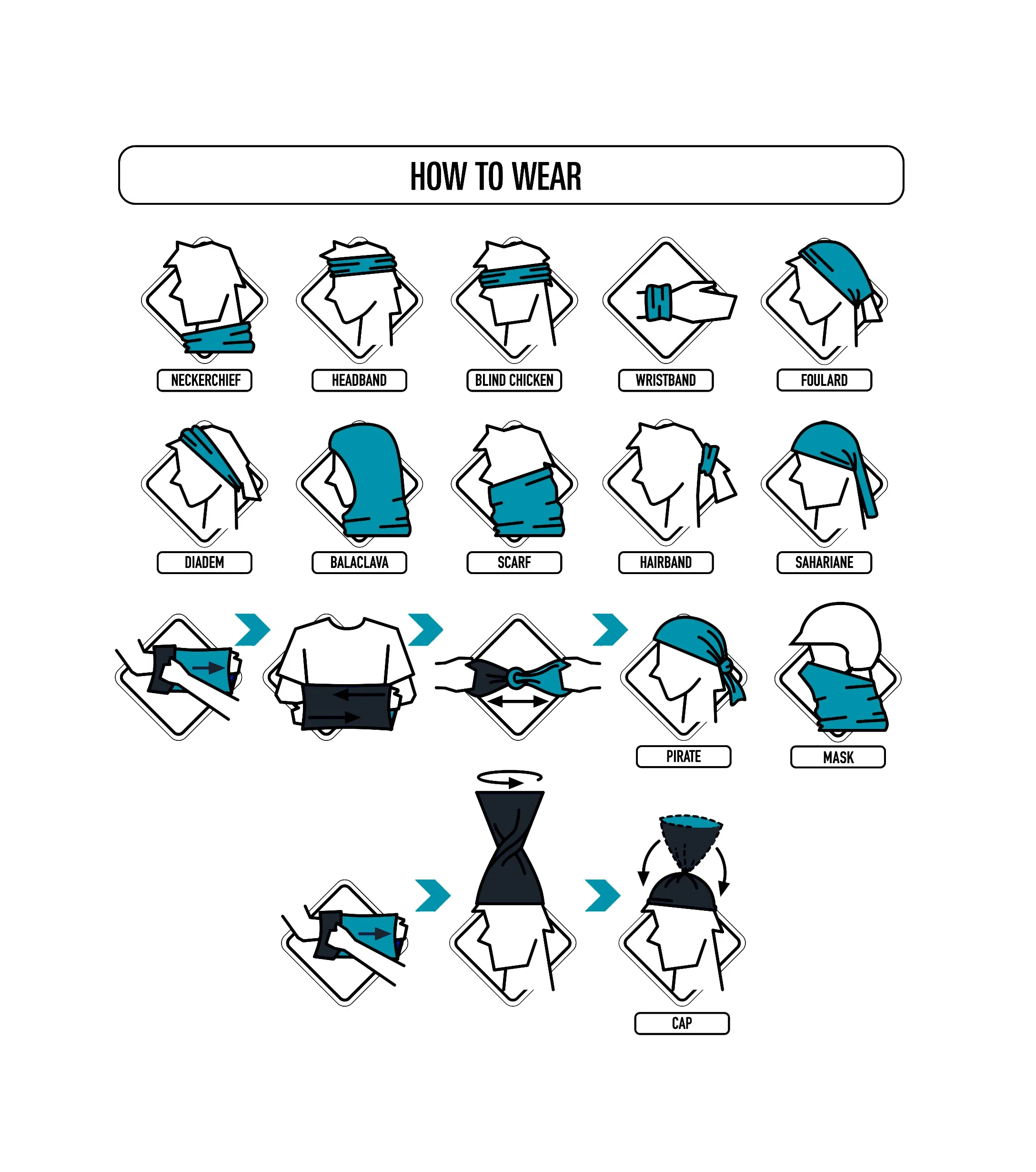 HOW TO WEAR

NECKERCHIEF

HEADBAND

BLIND CHICKEN

WRISTBAND

FOULARD

DIADEM

BALACLAVA

SCARF

HAIRBAND

SAHARIANE

PIRATE

MASK

CAP