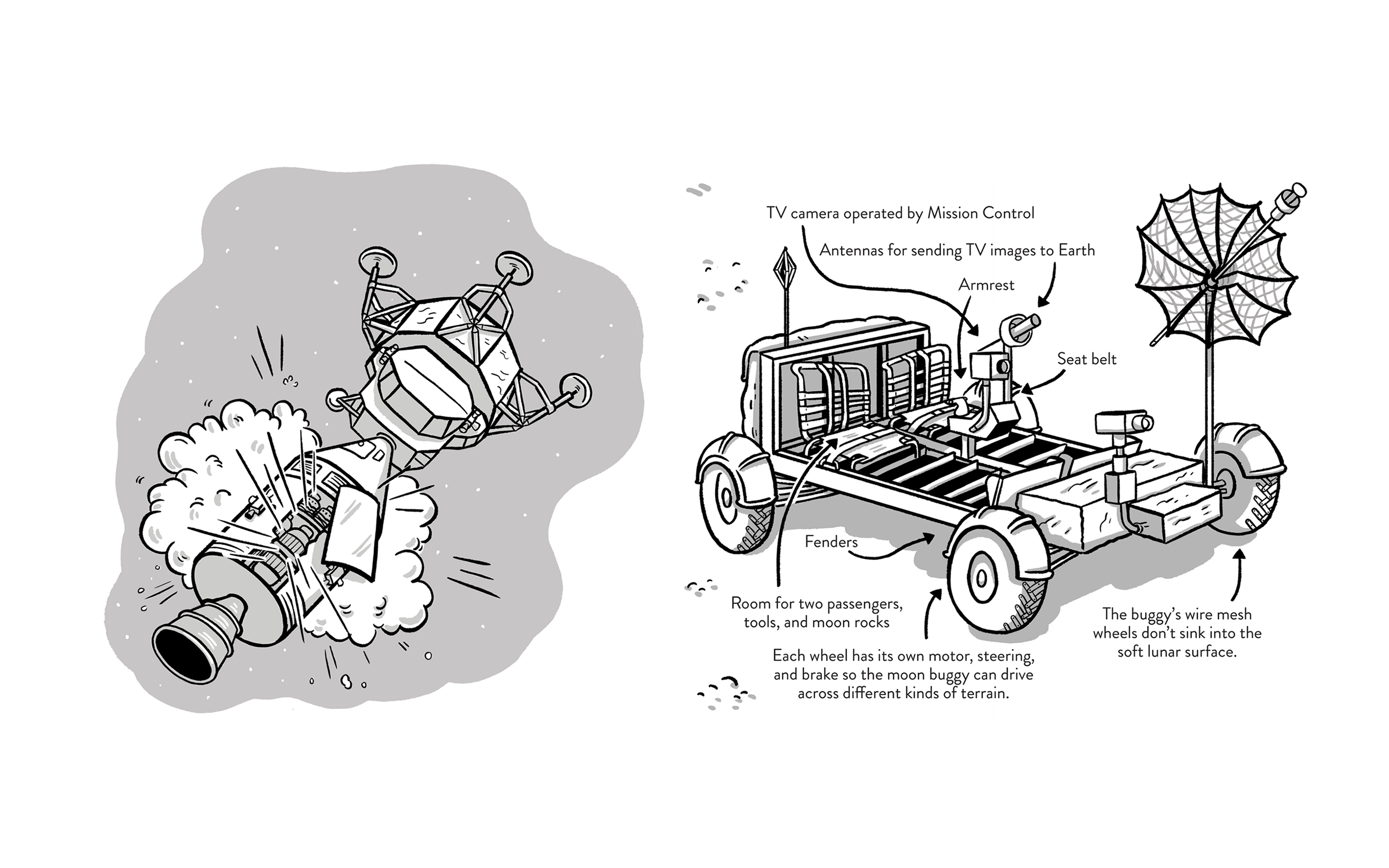 TV camera operated by Mission Control

Antennas for sending TV images to Earth

Armrest

Seat belt

Fenders

Room for two passengers, tools, and moon rocks

Each wheel has its own motor, steering, and brake so the moon buggy can drive across different kinds of terrain.

The buggy's wire mesh wheels don't sink into the soft lunar surface.