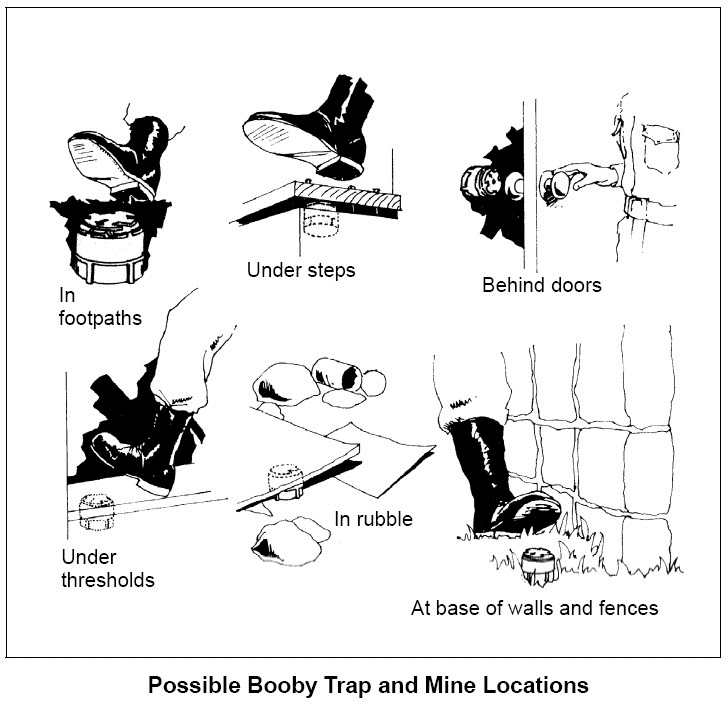 In footpaths

Under steps

Behind doors

Under thresholds

In rubble

At base of walls and fences

Possible Booby Trap and Mine Locations