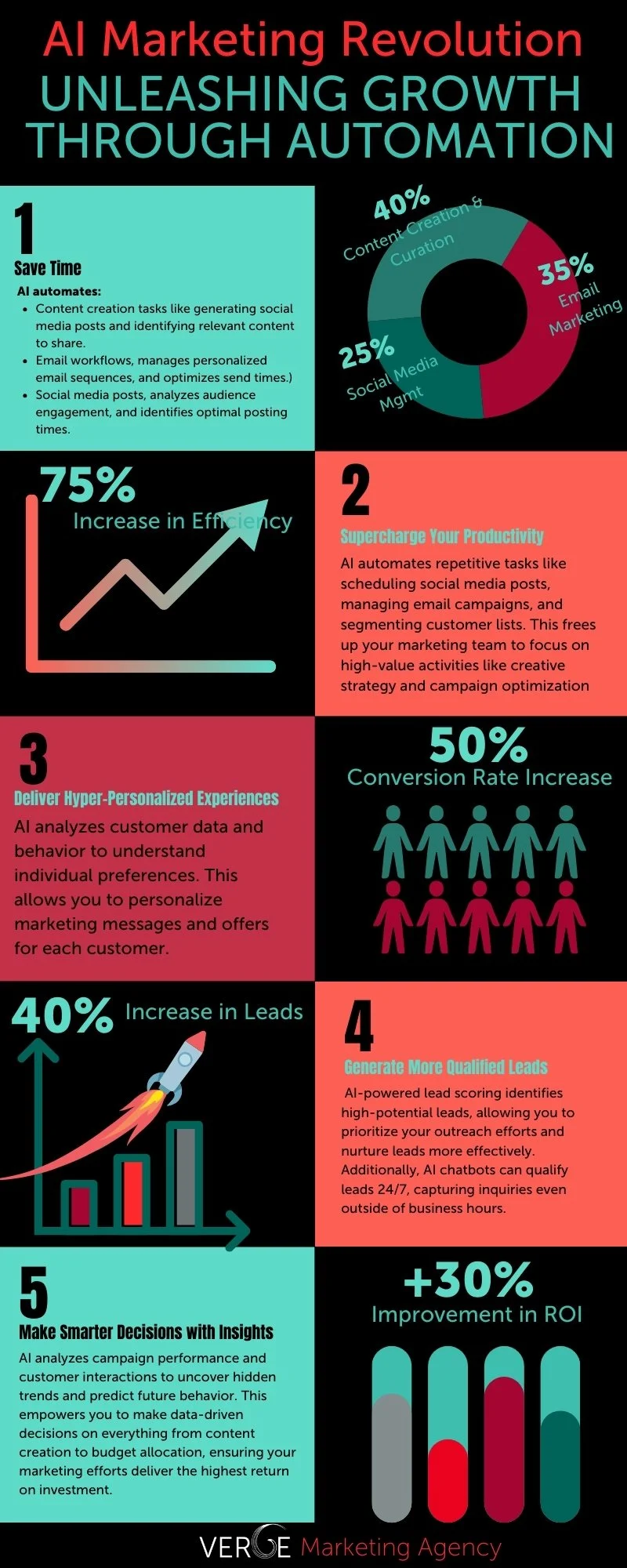 AI Marketing Revolution
UNLEASHING GROWTH THROUGH AUTOMATION

1
Save Time
AI automates:
- Content creation tasks like generating social media posts and identifying relevant content to share.
- Email workflows, manages personalized email sequences, and optimizes send times.)
- Social media posts, analyzes audience engagement, and identifies optimal posting times.

40%
Content Creation & Curation
35%
Email Marketing
25%
Social Media Mgmt

75%
Increase in Efficiency

2
Supercharge Your Productivity
AI automates repetitive tasks like scheduling social media posts, managing email campaigns, and segmenting customer lists. This frees up your marketing team to focus on high-value activities like creative strategy and campaign optimization

3
Deliver Hyper-Personalized Experiences
AI analyzes customer data and behavior to understand individual preferences. This allows you to personalize marketing messages and offers for each customer.

50%
Conversion Rate Increase

40%
Increase in Leads

4
Generate More Qualified Leads
AI-powered lead scoring identifies high-potential leads, allowing you to prioritize your outreach efforts and nurture leads more effectively. Additionally, AI chatbots can qualify leads 24/7, capturing inquiries even outside of business hours.

5
Make Smarter Decisions with Insights
AI analyzes campaign performance and customer interactions to uncover hidden trends and predict future behavior. This empowers you to make data-driven decisions on everything from content creation to budget allocation, ensuring your marketing efforts deliver the highest return on investment.

+30%
Improvement in ROI

VERGE Marketing Agency