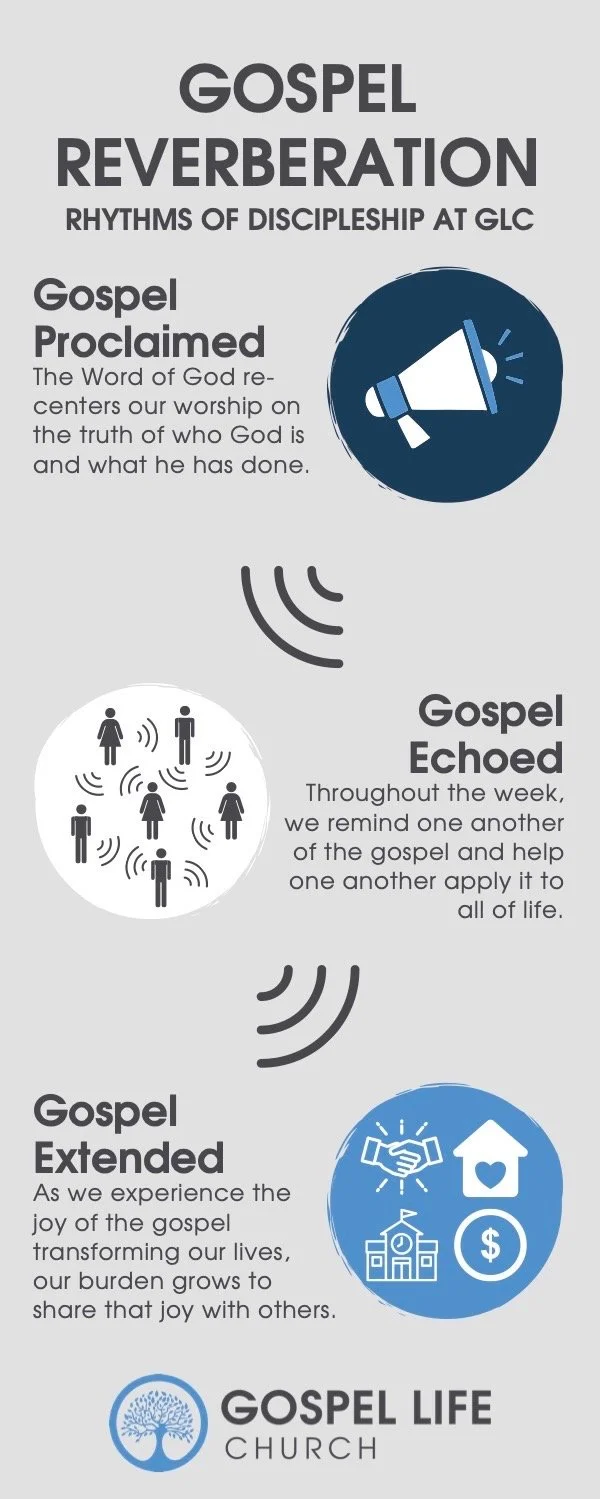 GOSPEL REVERBERATION

RHYTHMS OF DISCIPLESHIP AT GLC

Gospel Proclaimed

The Word of God re-centers our worship on the truth of who God is and what he has done.

Gospel Echoed

Throughout the week, we remind one another of the gospel and help one another apply it to all of life.

Gospel Extended

As we experience the joy of the gospel transforming our lives, our burden grows to share that joy with others.

$

GOSPEL LIFE CHURCH