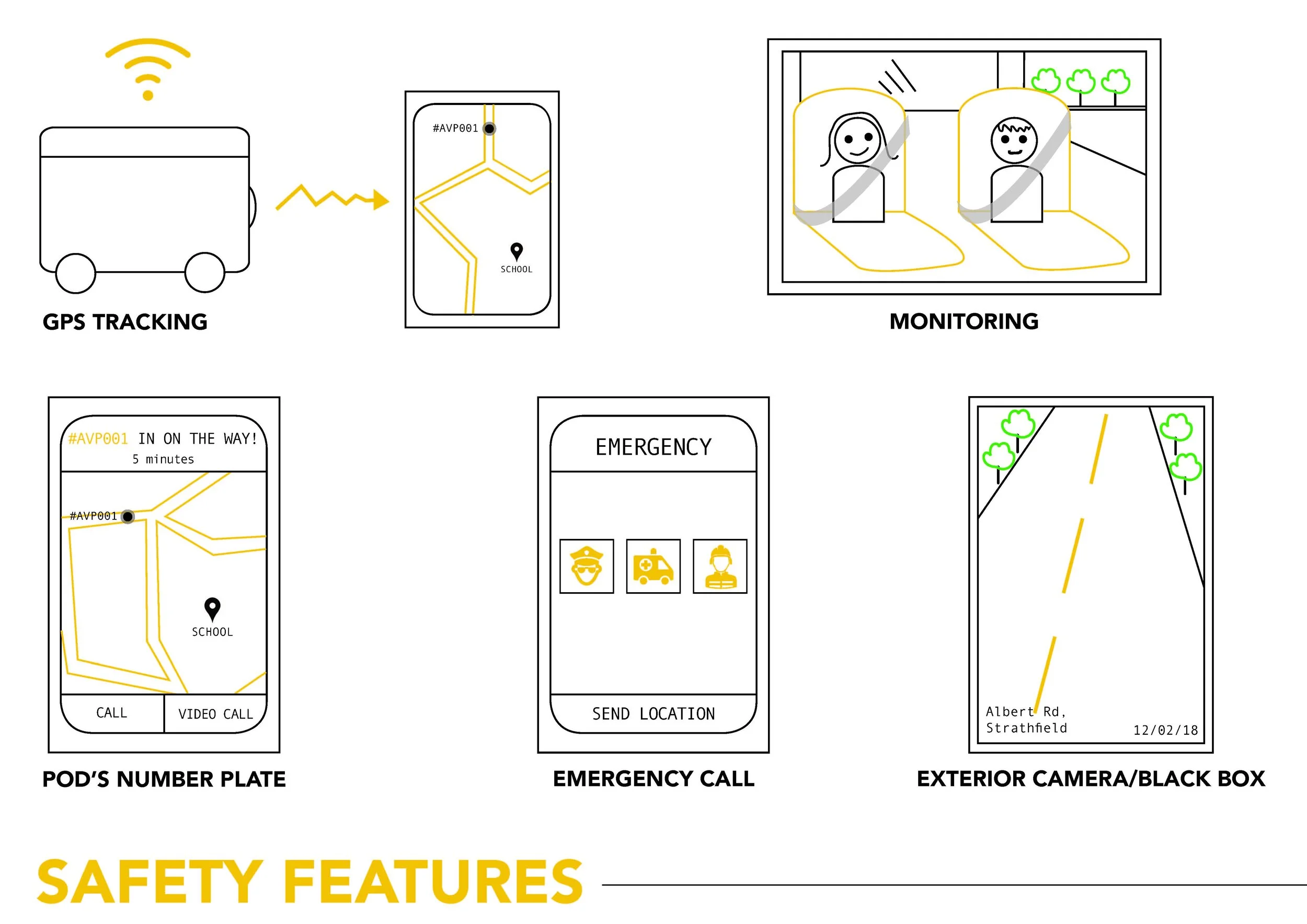 #AVP001

SCHOOL

GPS TRACKING

MONITORING

#AVP001 IN ON THE WAY!
5 minutes

#AVP001

SCHOOL

CALL

VIDEO CALL

POD'S NUMBER PLATE

EMERGENCY

SEND LOCATION

EMERGENCY CALL

Albert Rd,
Strathfield

12/02/18

EXTERIOR CAMERA/BLACK BOX

SAFETY FEATURES