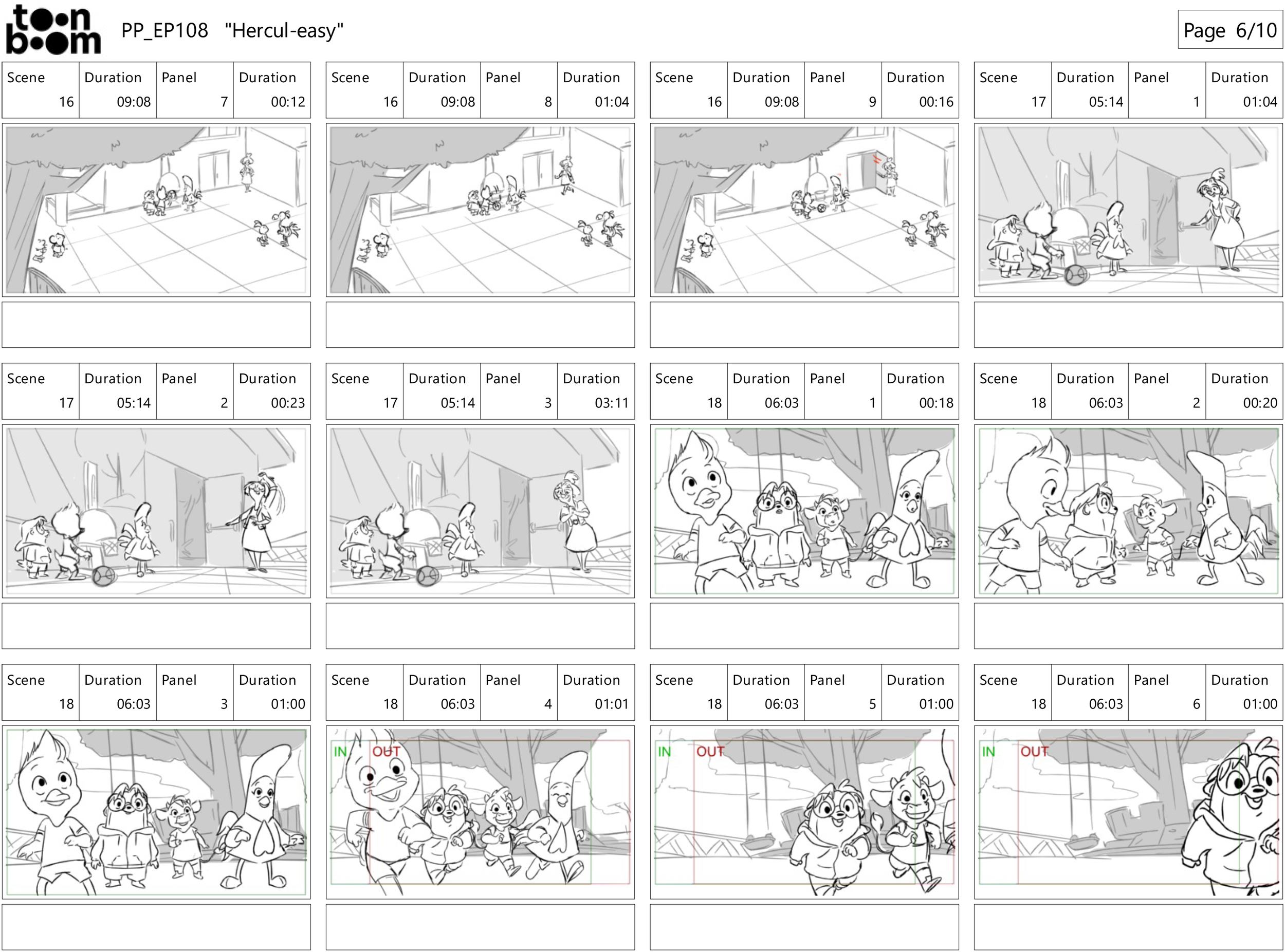 toon boom PP_EP108 "Hercul-easy"

Page 6/10

| Scene | Duration | Panel | Duration |
|---|---|---|---|
| 16 | 09:08 | 7 | 00:12 |

| Scene | Duration | Panel | Duration |
|---|---|---|---|
| 16 | 09:08 | 8 | 01:04 |

| Scene | Duration | Panel | Duration |
|---|---|---|---|
| 16 | 09:08 | 9 | 00:16 |

| Scene | Duration | Panel | Duration |
|---|---|---|---|
| 17 | 05:14 | 1 | 01:04 |

| Scene | Duration | Panel | Duration |
|---|---|---|---|
| 17 | 05:14 | 2 | 00:23 |

| Scene | Duration | Panel | Duration |
|---|---|---|---|
| 17 | 05:14 | 3 | 03:11 |

| Scene | Duration | Panel | Duration |
|---|---|---|---|
| 18 | 06:03 | 1 | 00:18 |

| Scene | Duration | Panel | Duration |
|---|---|---|---|
| 18 | 06:03 | 2 | 00:20 |

| Scene | Duration | Panel | Duration |
|---|---|---|---|
| 18 | 06:03 | 3 | 01:00 |

| Scene | Duration | Panel | Duration |
|---|---|---|---|
| 18 | 06:03 | 4 | 01:01 |

IN OUT

| Scene | Duration | Panel | Duration |
|---|---|---|---|
| 18 | 06:03 | 5 | 01:00 |

IN OUT

| Scene | Duration | Panel | Duration |
|---|---|---|---|
| 18 | 06:03 | 6 | 01:00 |

IN OUT