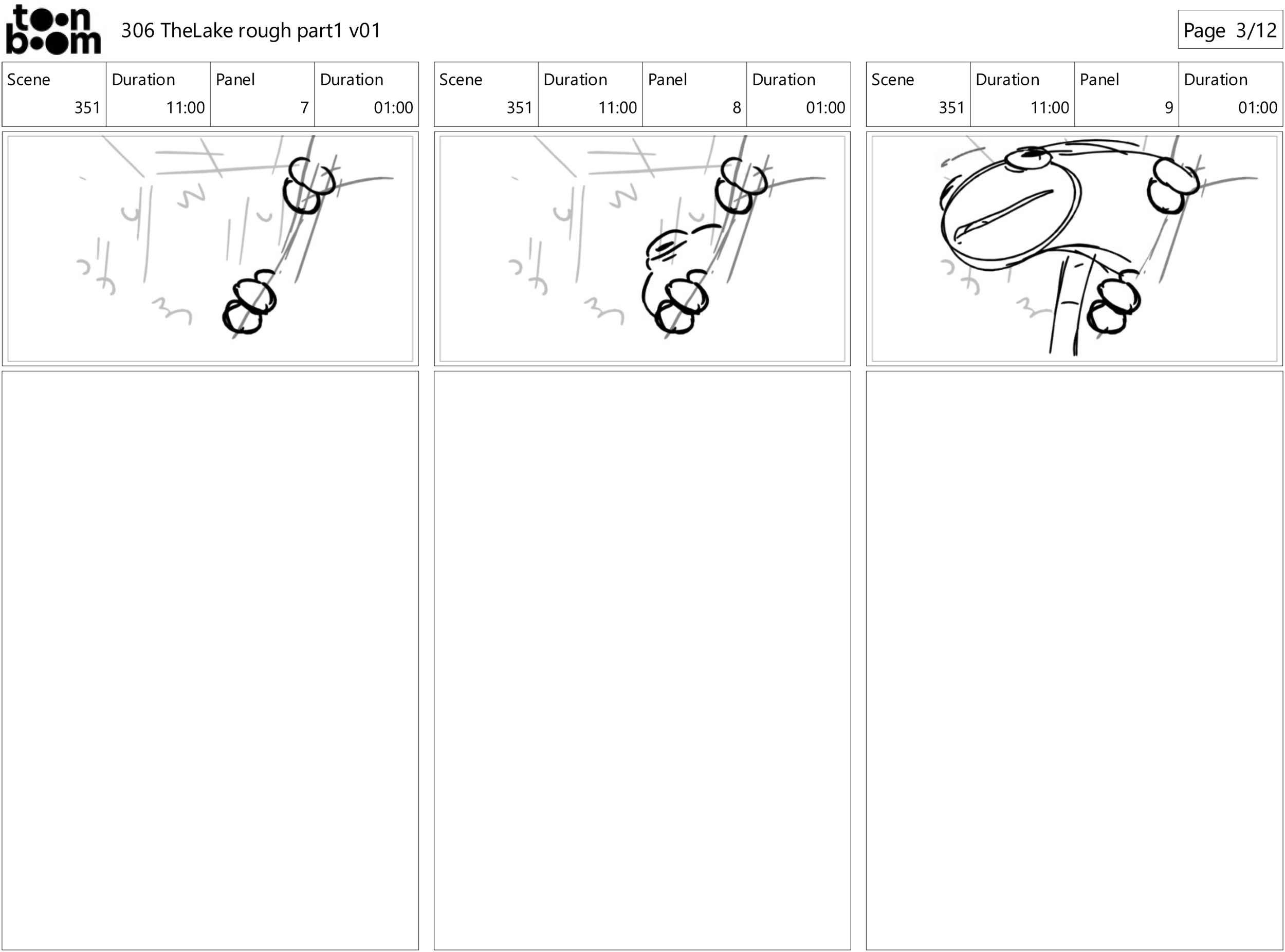 toon boom

306 TheLake rough part1 v01

Page 3/12

| Scene | Duration | Panel | Duration |
|---|---|---|---|
| 351 | 11:00 | 7 | 01:00 |

| Scene | Duration | Panel | Duration |
|---|---|---|---|
| 351 | 11:00 | 8 | 01:00 |

| Scene | Duration | Panel | Duration |
|---|---|---|---|
| 351 | 11:00 | 9 | 01:00 |