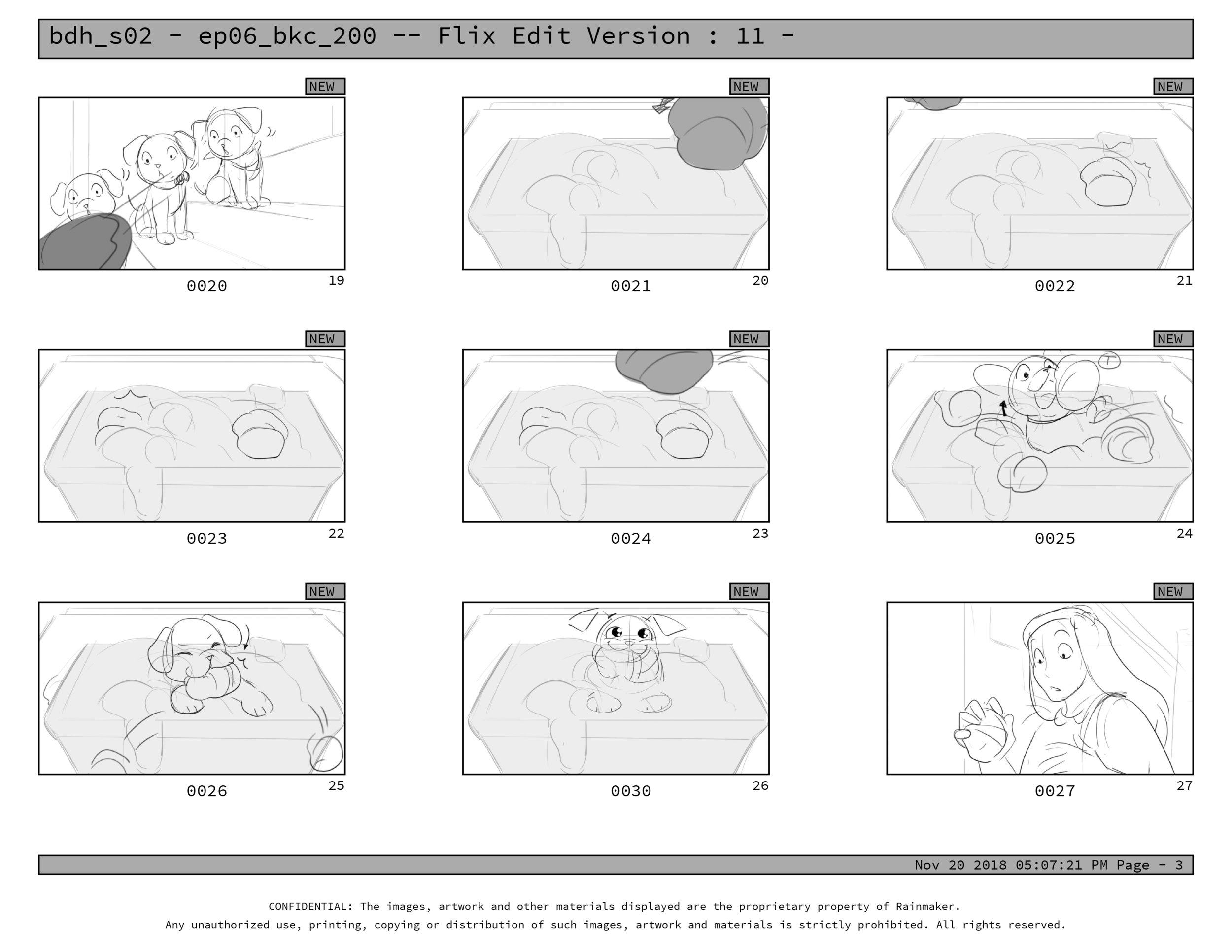 bdh_s02 - ep06_bkc_200 -- Flix Edit Version : 11 -

NEW
0020 19

NEW
0021 20

NEW
0022 21

NEW
0023 22

NEW
0024 23

NEW
0025 24

NEW
0026 25

NEW
0030 26

NEW
0027 27

Nov 20 2018 05:07:21 PM Page - 3

CONFIDENTIAL: The images, artwork and other materials displayed are the proprietary property of Rainmaker.
Any unauthorized use, printing, copying or distribution of such images, artwork and materials is strictly prohibited. All rights reserved.