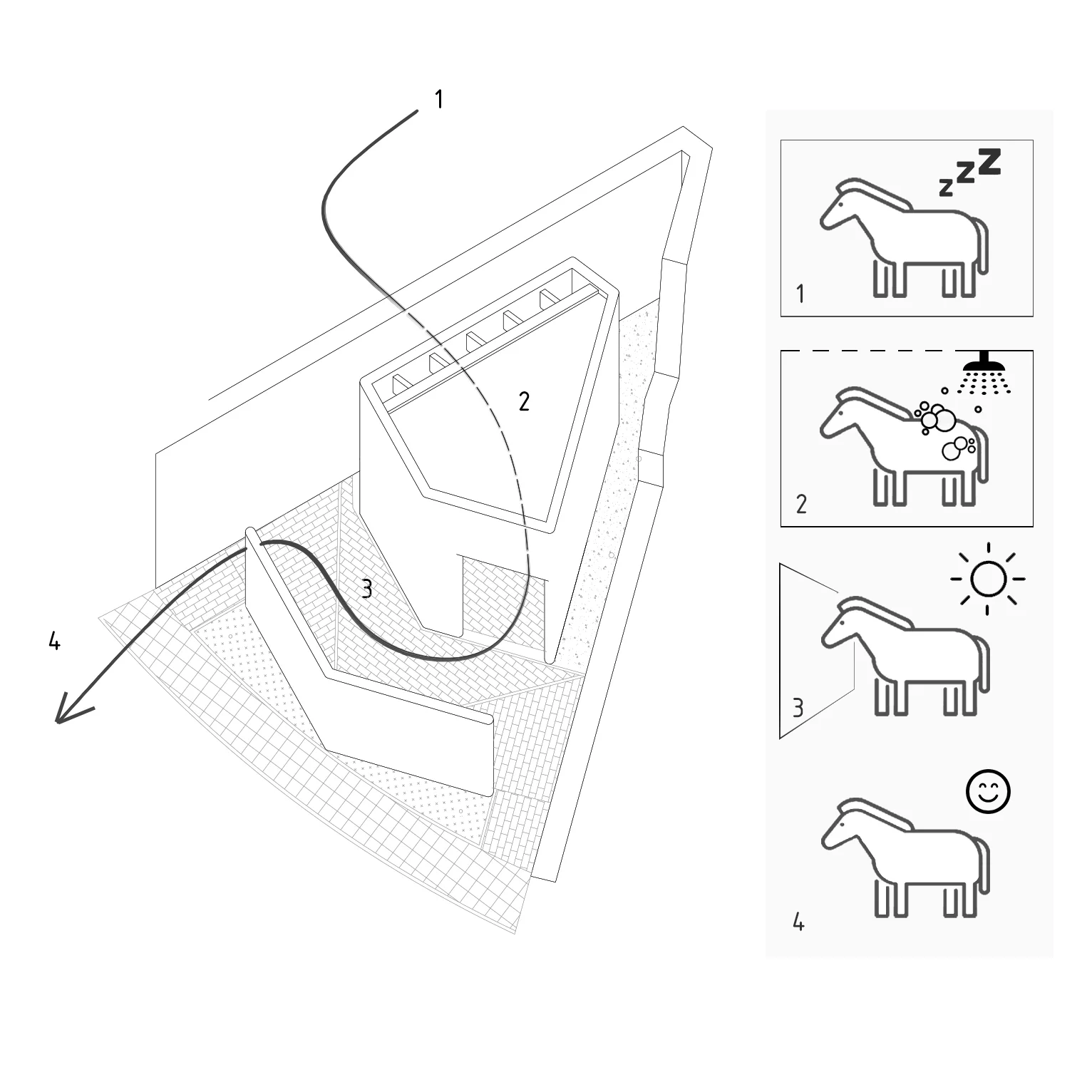 1
2
3
4

zzZ
1
2
3
4