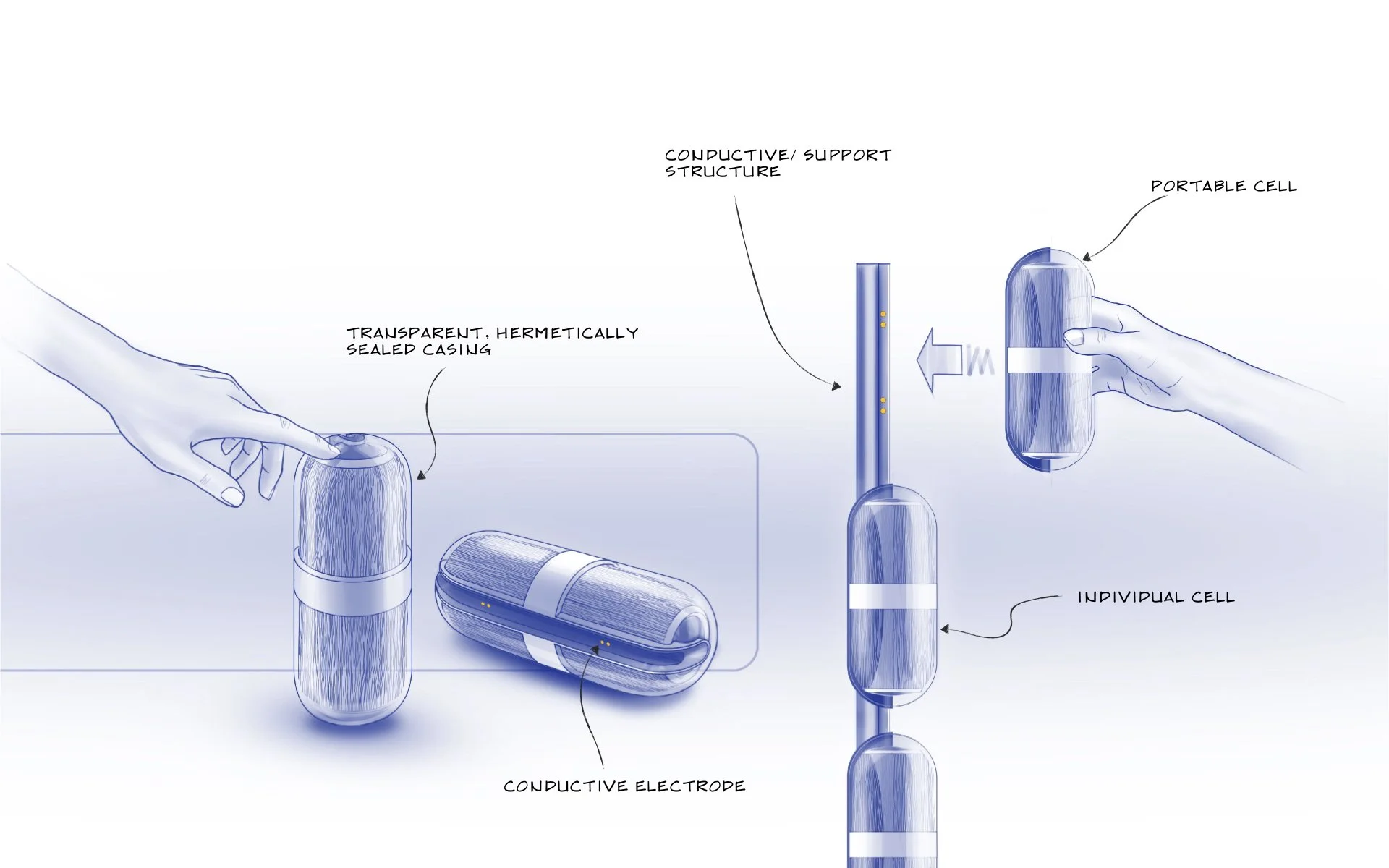 CONDUCTIVE/ SUPPORT STRUCTURE

PORTABLE CELL

TRANSPARENT, HERMETICALLY SEALED CASING

INDIVIDUAL CELL

CONDUCTIVE ELECTRODE