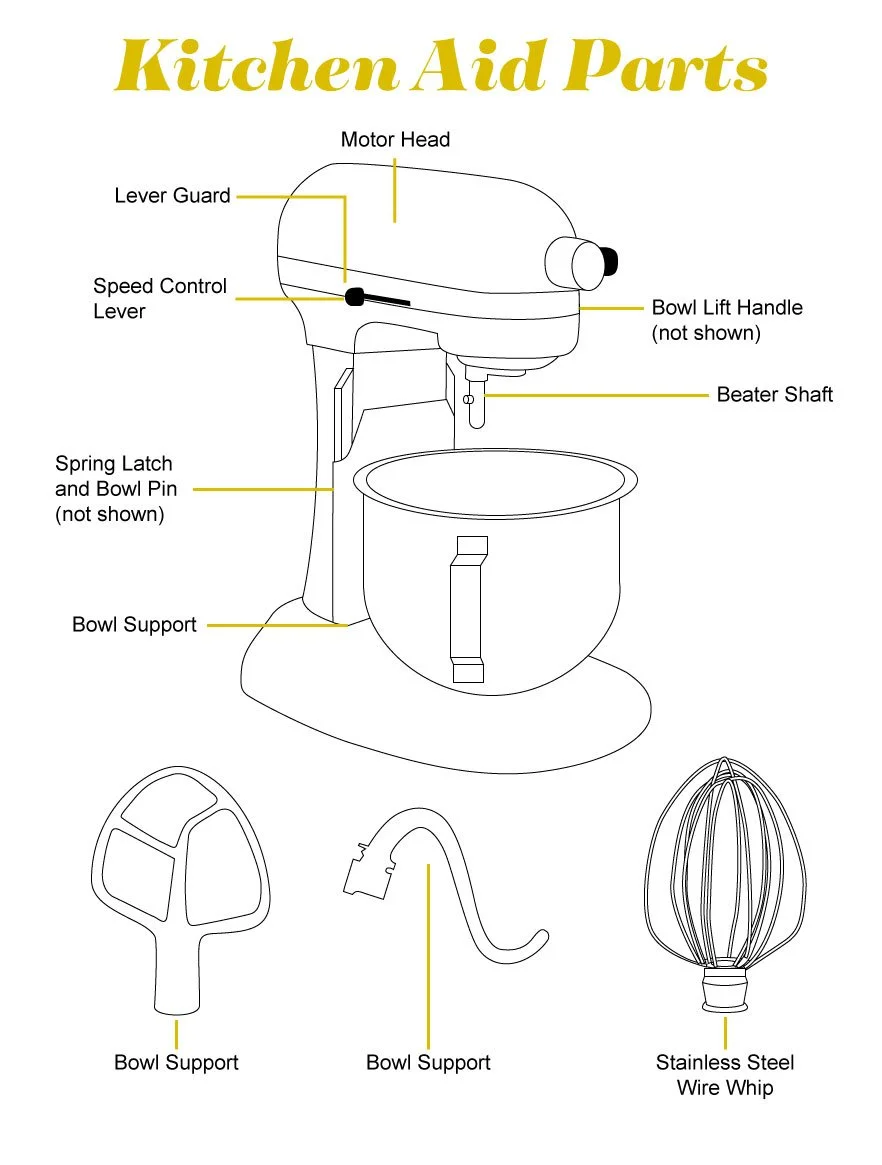 Kitchen Aid Parts

Motor Head

Lever Guard

Speed Control Lever

Bowl Lift Handle (not shown)

Beater Shaft

Spring Latch and Bowl Pin (not shown)

Bowl Support

Bowl Support

Bowl Support

Stainless Steel Wire Whip