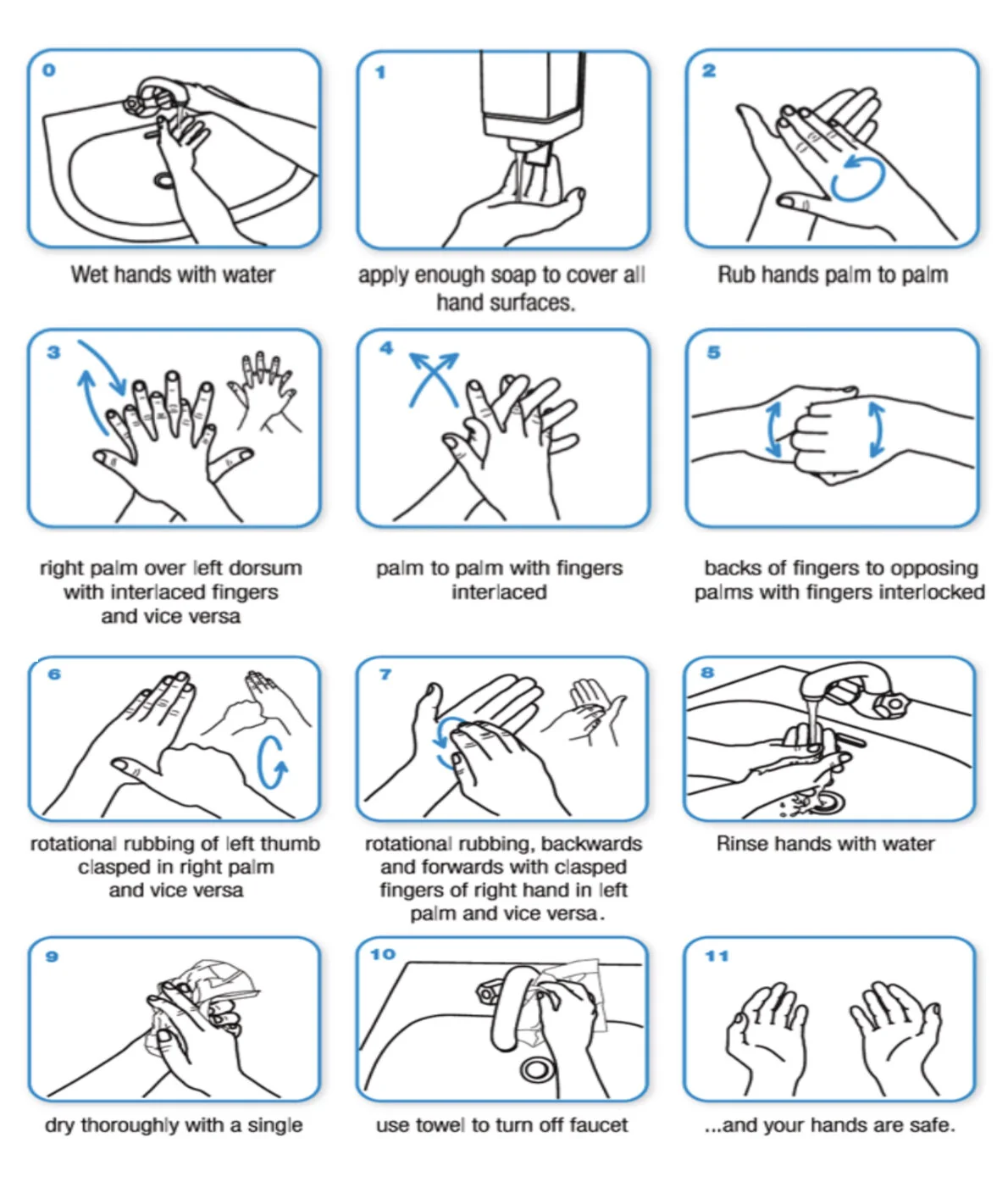 0

Wet hands with water

1

apply enough soap to cover all hand surfaces.

2

Rub hands palm to palm

3

right palm over left dorsum with interlaced fingers and vice versa

4

palm to palm with fingers interlaced

5

backs of fingers to opposing palms with fingers interlocked

6

rotational rubbing of left thumb clasped in right palm and vice versa

7

rotational rubbing, backwards and forwards with clasped fingers of right hand in left palm and vice versa.

8

Rinse hands with water

9

dry thoroughly with a single

10

use towel to turn off faucet

11

...and your hands are safe.