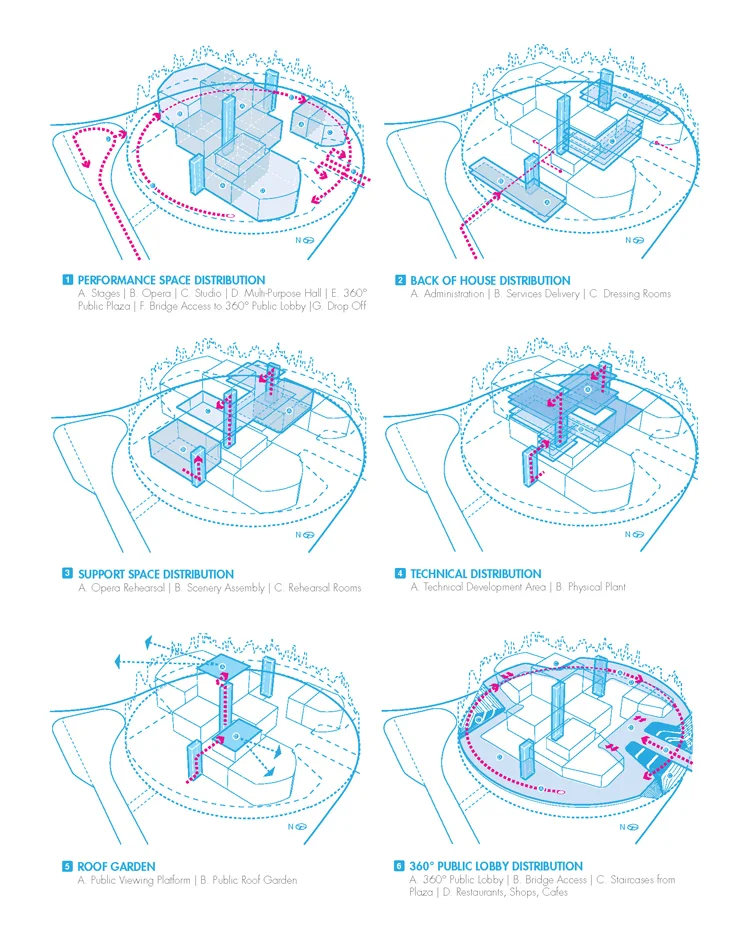 N

1 PERFORMANCE SPACE DISTRIBUTION
A. Stages | B. Opera | C. Studio | D. Multi-Purpose Hall | E. 360° Public Plaza | F. Bridge Access to 360° Public Lobby |G. Drop Off

N

2 BACK OF HOUSE DISTRIBUTION
A. Administration | B. Services Delivery | C. Dressing Rooms

N

3 SUPPORT SPACE DISTRIBUTION
A. Opera Rehearsal | B. Scenery Assembly | C. Rehearsal Rooms

N

4 TECHNICAL DISTRIBUTION
A. Technical Development Area | B. Physical Plant

N

5 ROOF GARDEN
A. Public Viewing Platform | B. Public Roof Garden

N

6 360° PUBLIC LOBBY DISTRIBUTION
A. 360° Public Lobby | B. Bridge Access | C. Staircases from Plaza | D. Restaurants, Shops, Cafes