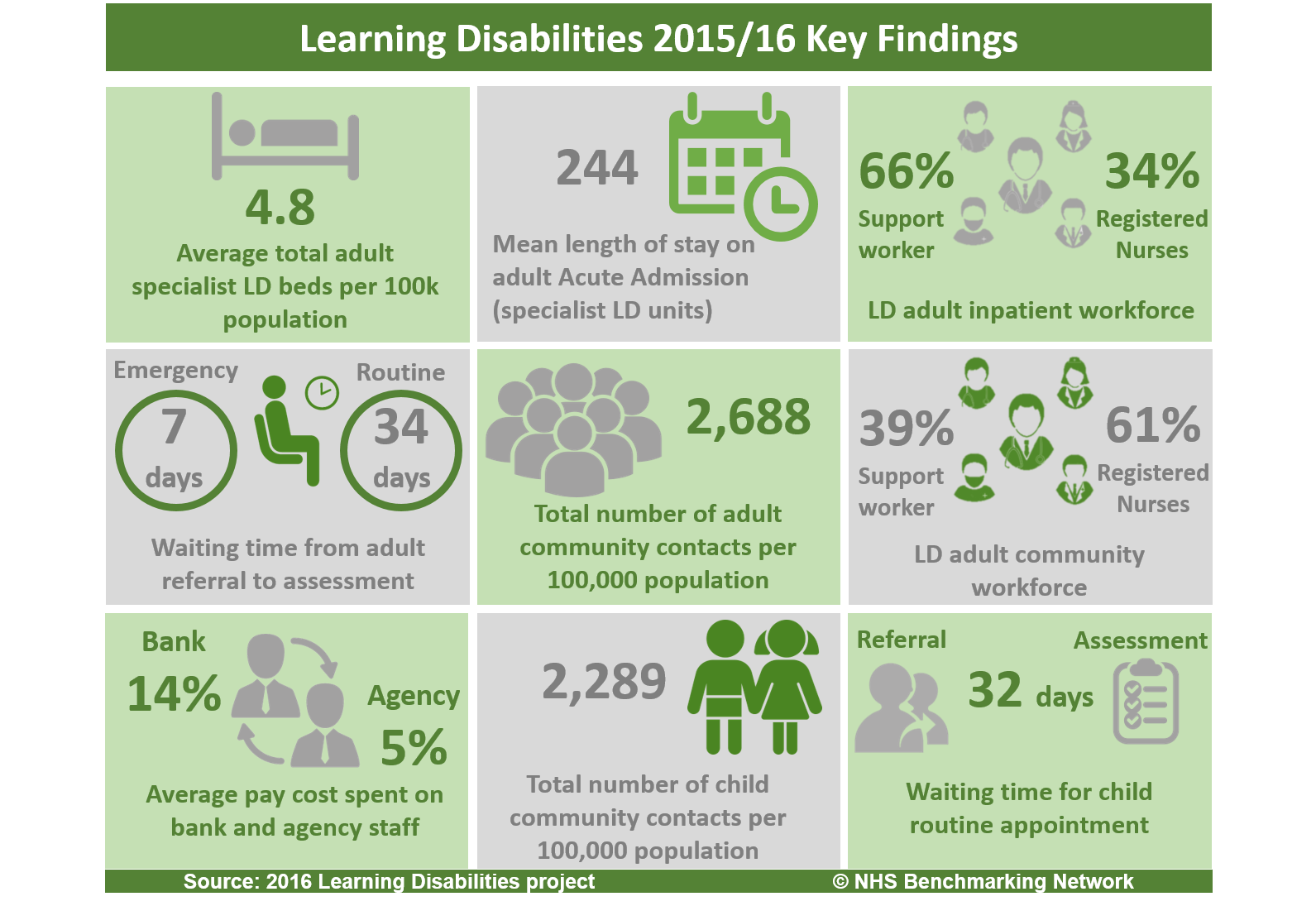 Learning Disabilities 2015/16 Key Findings

4.8

Average total adult specialist LD beds per 100k population

244

Mean length of stay on adult Acute Admission (specialist LD units)

66%

Support worker

34%

Registered Nurses

LD adult inpatient workforce

Emergency

7 days

Routine

34 days

Waiting time from adult referral to assessment

2,688

Total number of adult community contacts per 100,000 population

39%

Support worker

61%

Registered Nurses

LD adult community workforce

Bank

14%

Agency

5%

Average pay cost spent on bank and agency staff

2,289

Total number of child community contacts per 100,000 population

Referral

Assessment

32 days

Waiting time for child routine appointment

Source: 2016 Learning Disabilities project

© NHS Benchmarking Network