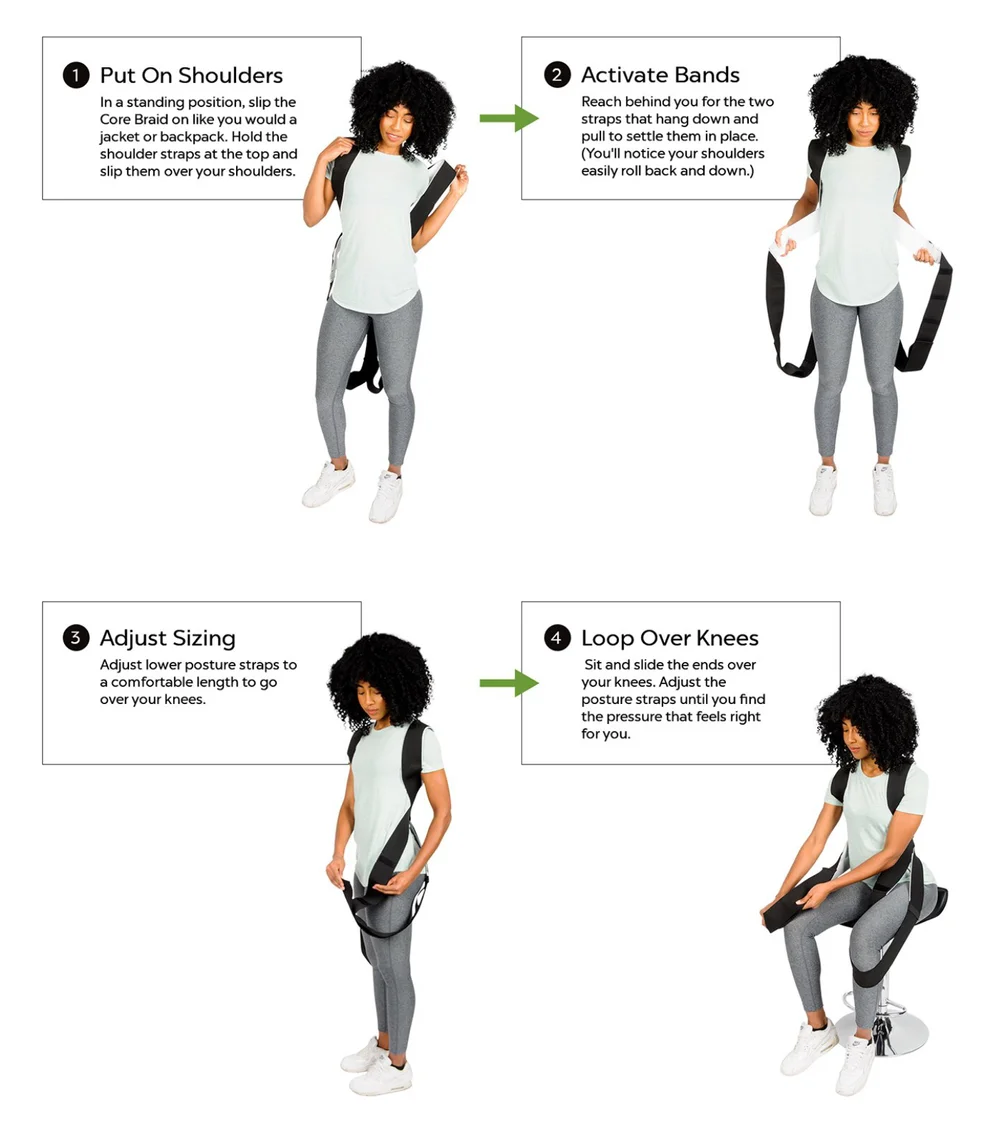 1 Put On Shoulders
In a standing position, slip the Core Braid on like you would a jacket or backpack. Hold the shoulder straps at the top and slip them over your shoulders.

2 Activate Bands
Reach behind you for the two straps that hang down and pull to settle them in place. (You'll notice your shoulders easily roll back and down.)

3 Adjust Sizing
Adjust lower posture straps to a comfortable length to go over your knees.

4 Loop Over Knees
Sit and slide the ends over your knees. Adjust the posture straps until you find the pressure that feels right for you.