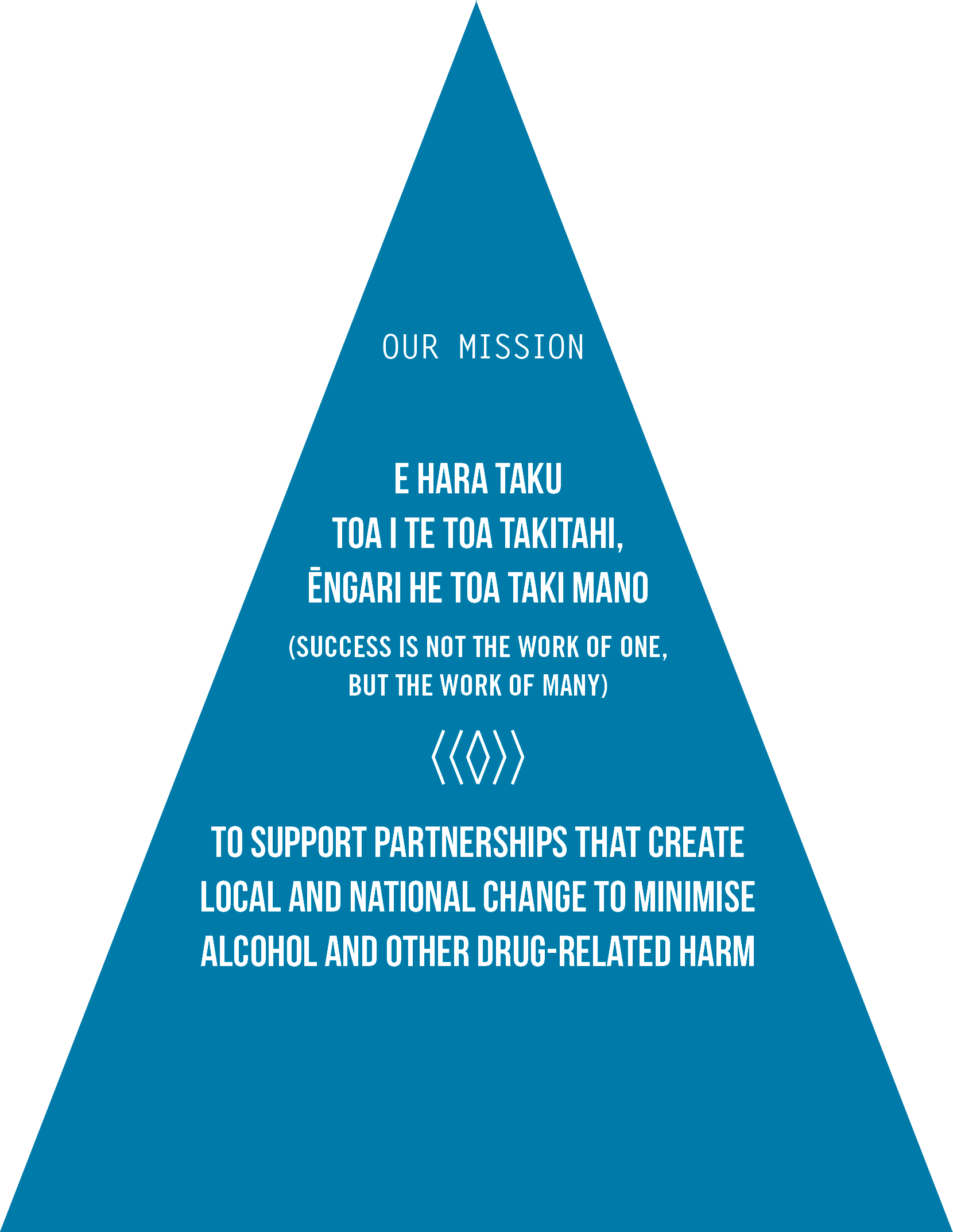 OUR MISSION

E HARA TAKU
TOA I TE TOA TAKITAHI,
ĒNGARI HE TOA TAKI MANO

(SUCCESS IS NOT THE WORK OF ONE,
BUT THE WORK OF MANY)

TO SUPPORT PARTNERSHIPS THAT CREATE LOCAL AND NATIONAL CHANGE TO MINIMISE ALCOHOL AND OTHER DRUG-RELATED HARM