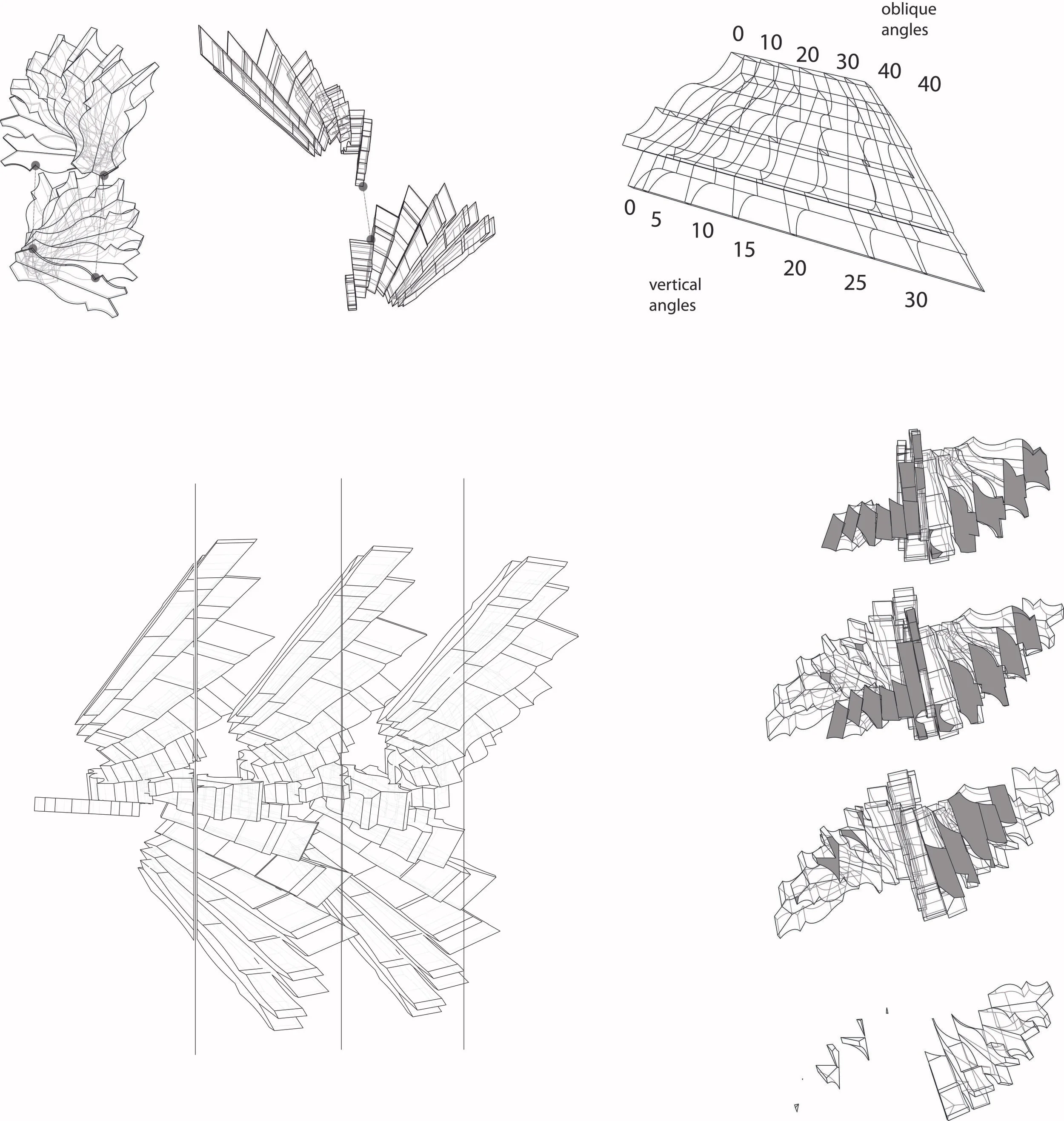 oblique angles

0 10 20 30 40 40

0 5 10 15 20 25 30

vertical angles