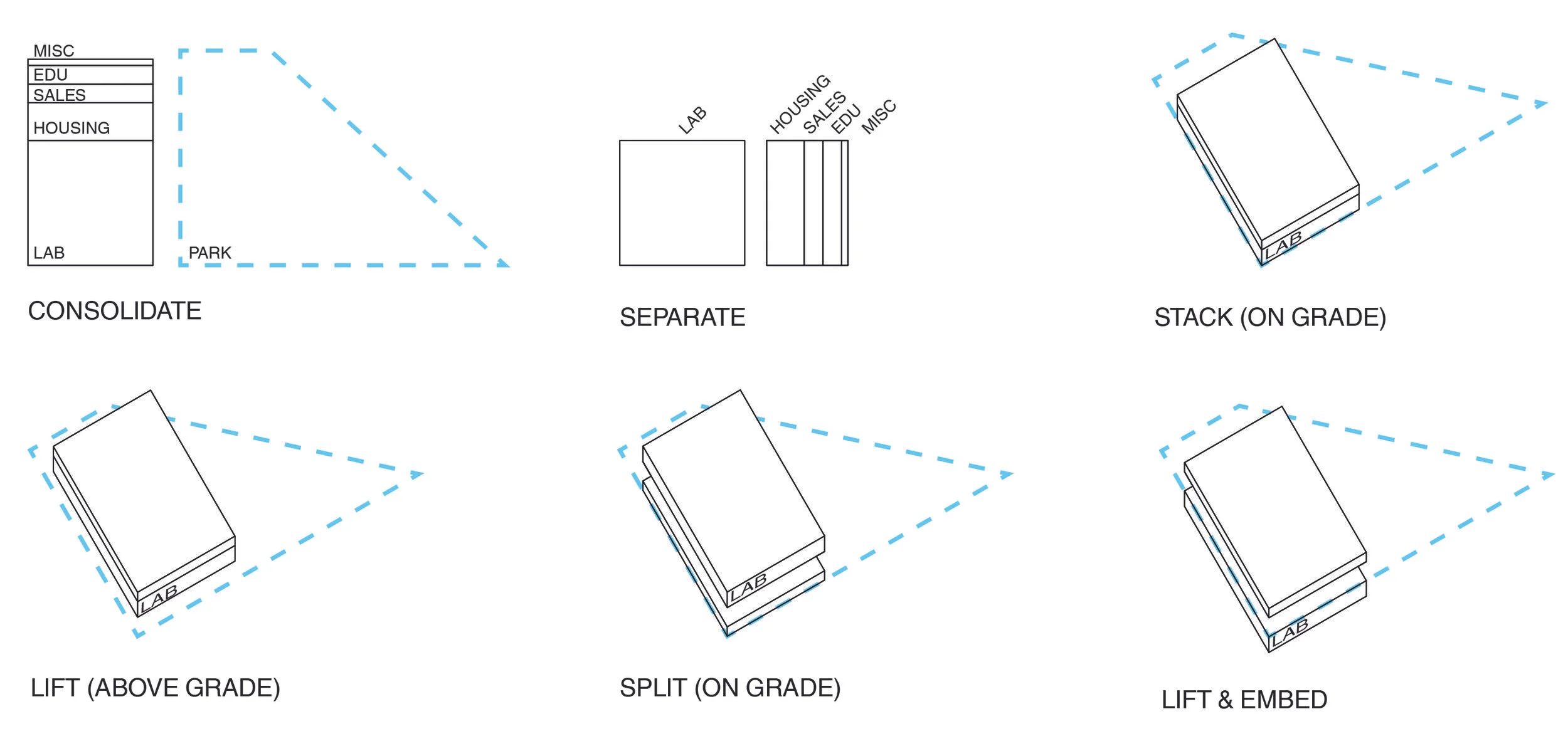 MISC
EDU
SALES
HOUSING
LAB
PARK

CONSOLIDATE

LAB
HOUSING
SALES
EDU
MISC

SEPARATE

LAB

STACK (ON GRADE)

LAB

LIFT (ABOVE GRADE)

LAB

SPLIT (ON GRADE)

LAB

LIFT & EMBED