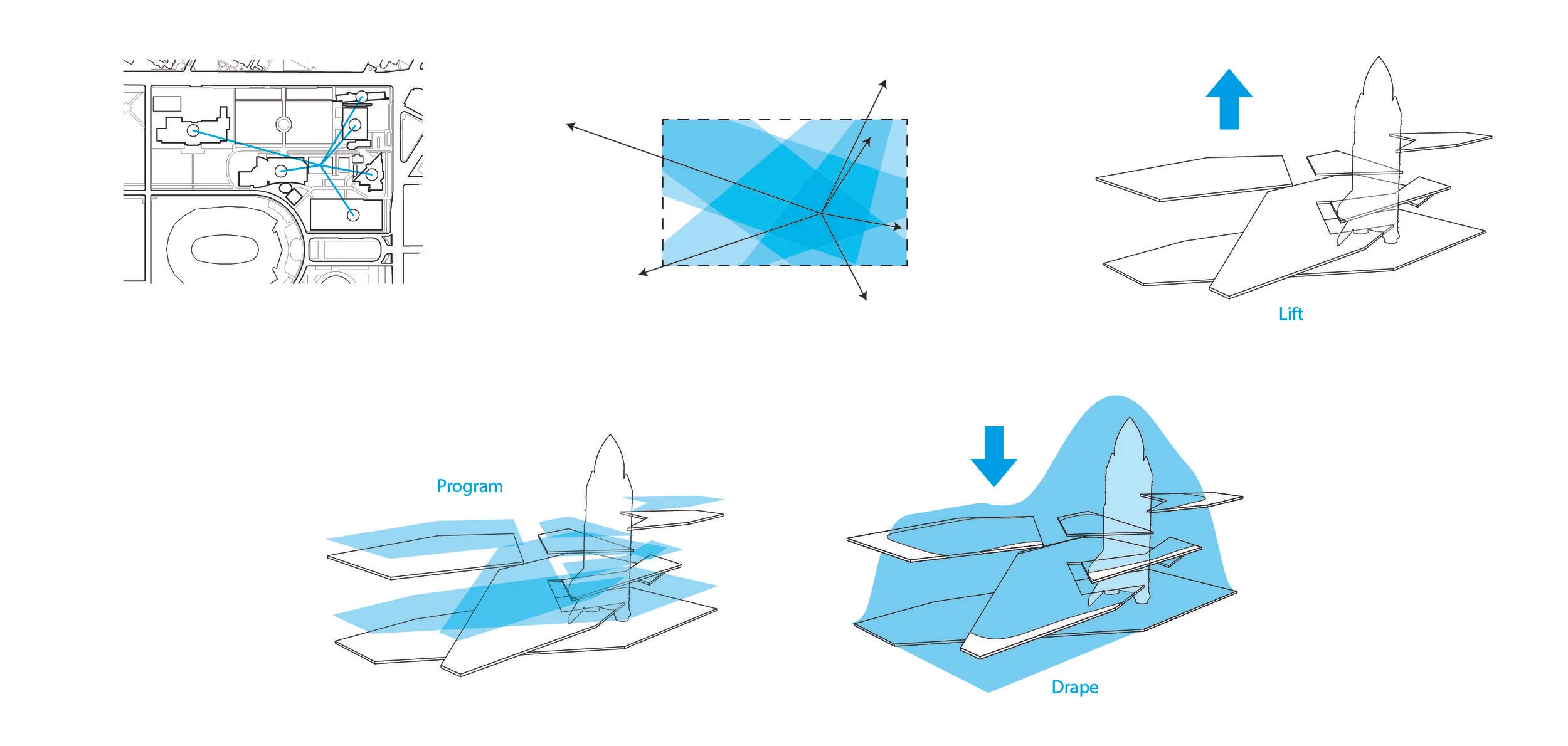 Lift

Program

Drape