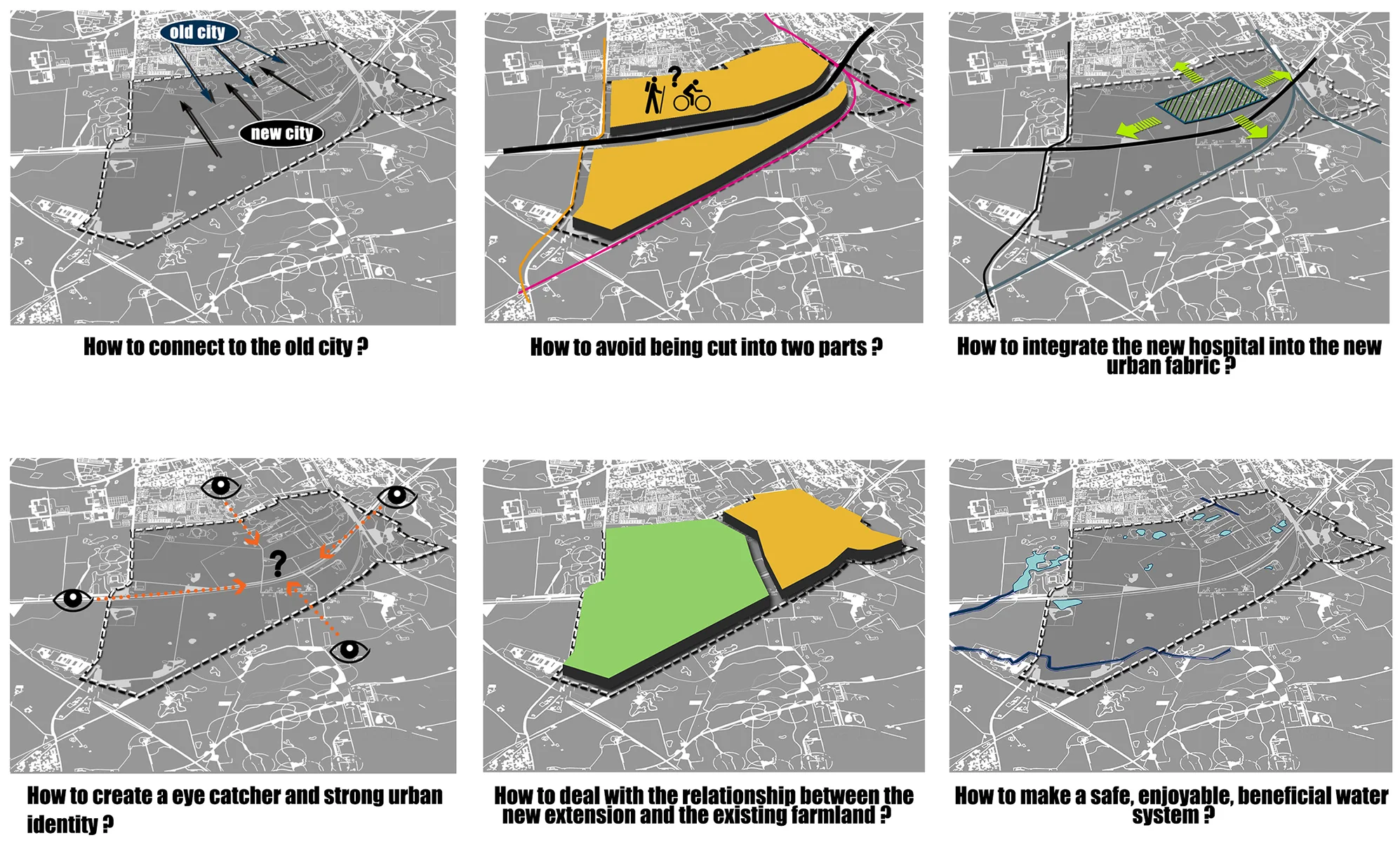 old city

new city

How to connect to the old city ?

?

How to avoid being cut into two parts ?

How to integrate the new hospital into the new urban fabric ?

?

How to create a eye catcher and strong urban identity ?

How to deal with the relationship between the new extension and the existing farmland ?

How to make a safe, enjoyable, beneficial water system ?