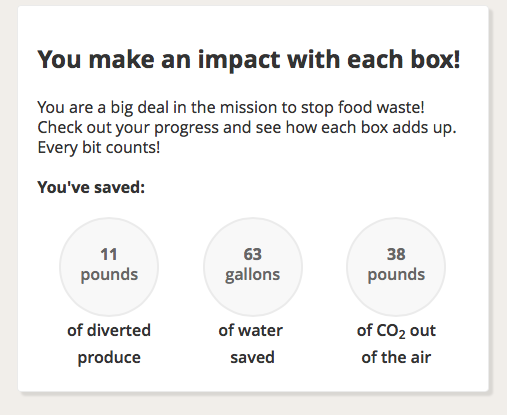 You make an impact with each box!

You are a big deal in the mission to stop food waste! Check out your progress and see how each box adds up. Every bit counts!

You've saved:

11 pounds

of diverted produce

63 gallons

of water saved

38 pounds

of $CO_2$ out of the air