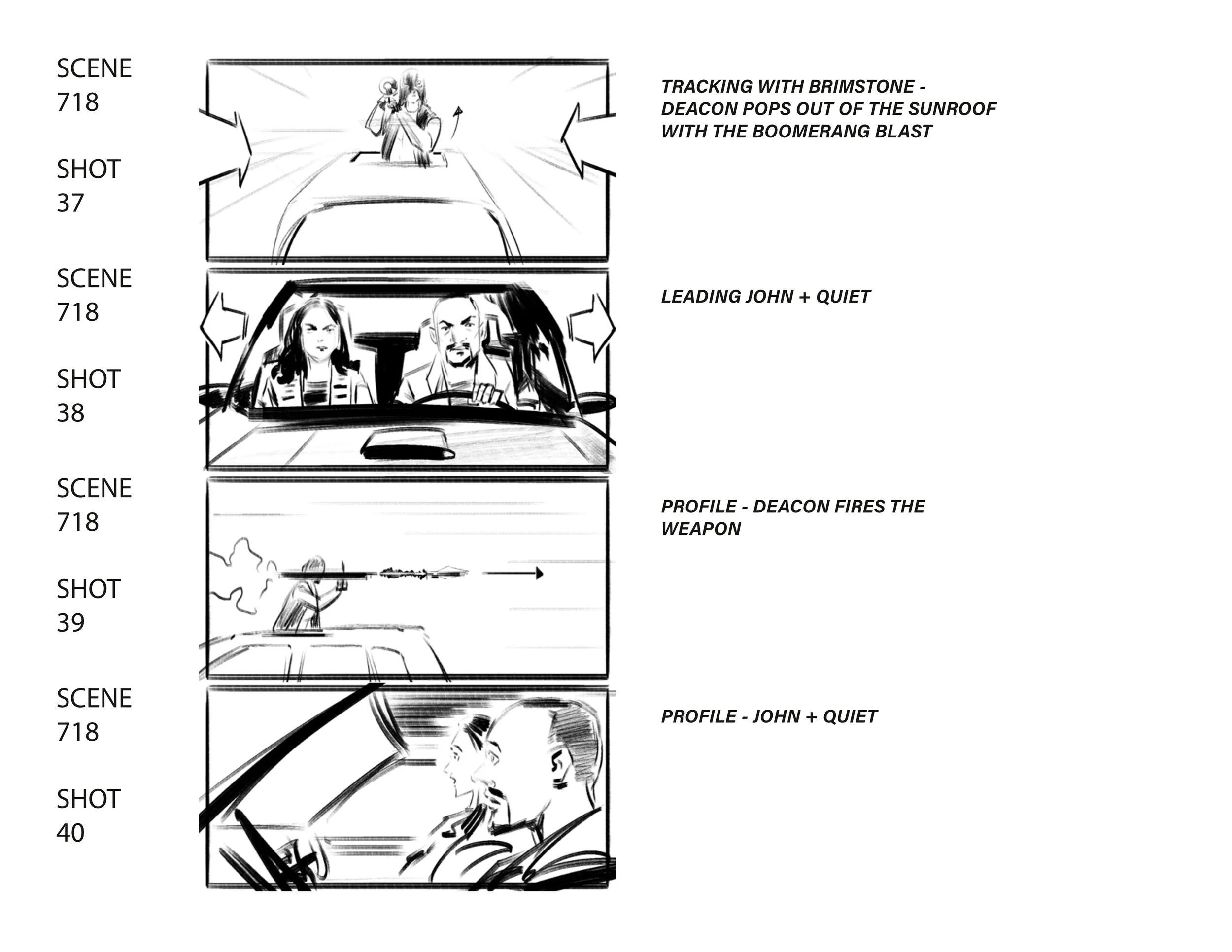 SCENE
718

SHOT
37

TRACKING WITH BRIMSTONE - DEACON POPS OUT OF THE SUNROOF WITH THE BOOMERANG BLAST

SCENE
718

SHOT
38

LEADING JOHN + QUIET

SCENE
718

SHOT
39

PROFILE - DEACON FIRES THE WEAPON

SCENE
718

SHOT
40

PROFILE - JOHN + QUIET